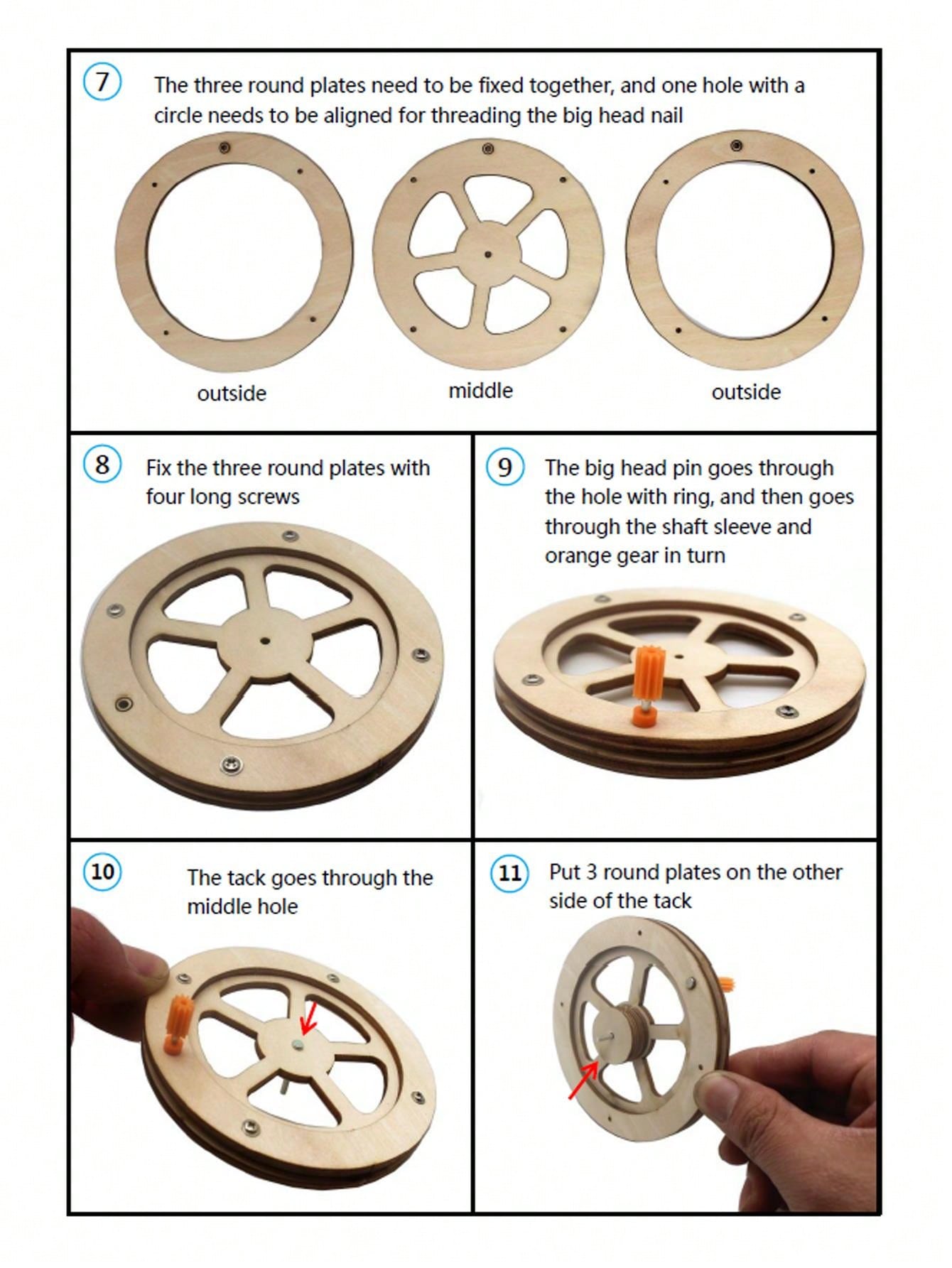 7 The three round plates need to be fixed together, and one hole with a circle needs to be aligned for threading the big head nail

outside

middle

outside

8 Fix the three round plates with four long screws

9 The big head pin goes through the hole with ring, and then goes through the shaft sleeve and orange gear in turn

10 The tack goes through the middle hole

11 Put 3 round plates on the other side of the tack