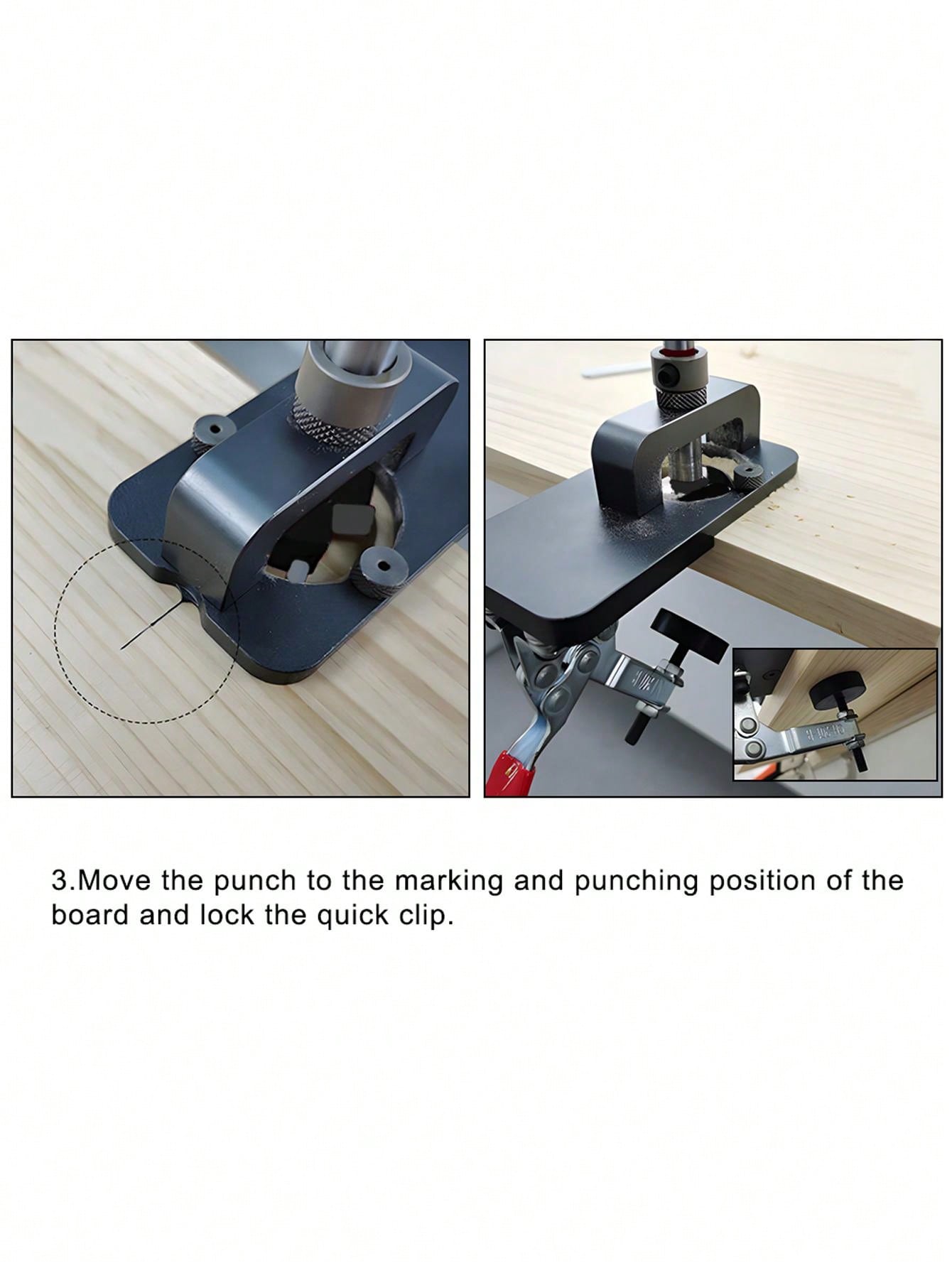 3.Move the punch to the marking and punching position of the board and lock the quick clip.