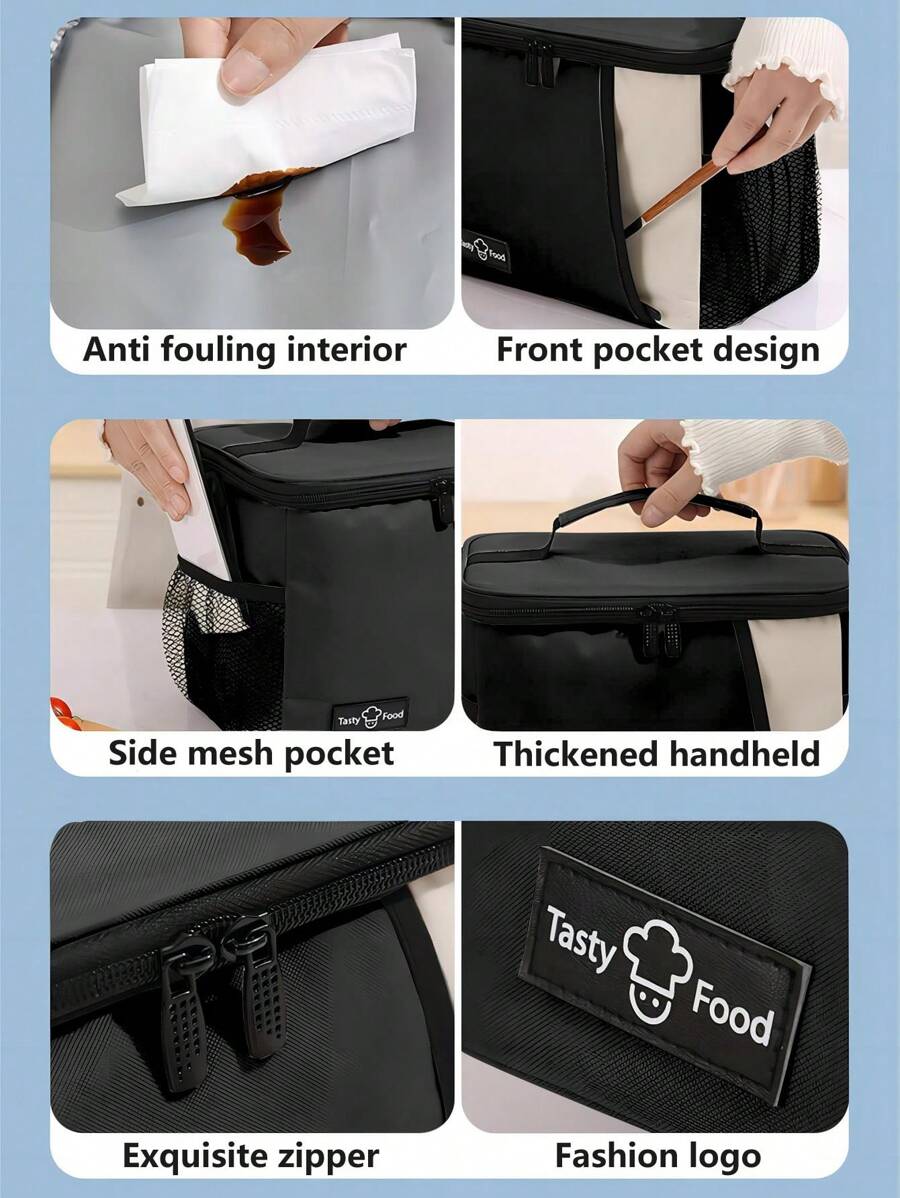 Tasty Food

Anti fouling interior

Front pocket design

Tasty Food

Side mesh pocket

Thickened handheld

Tasty Food

Exquisite zipper

Fashion logo