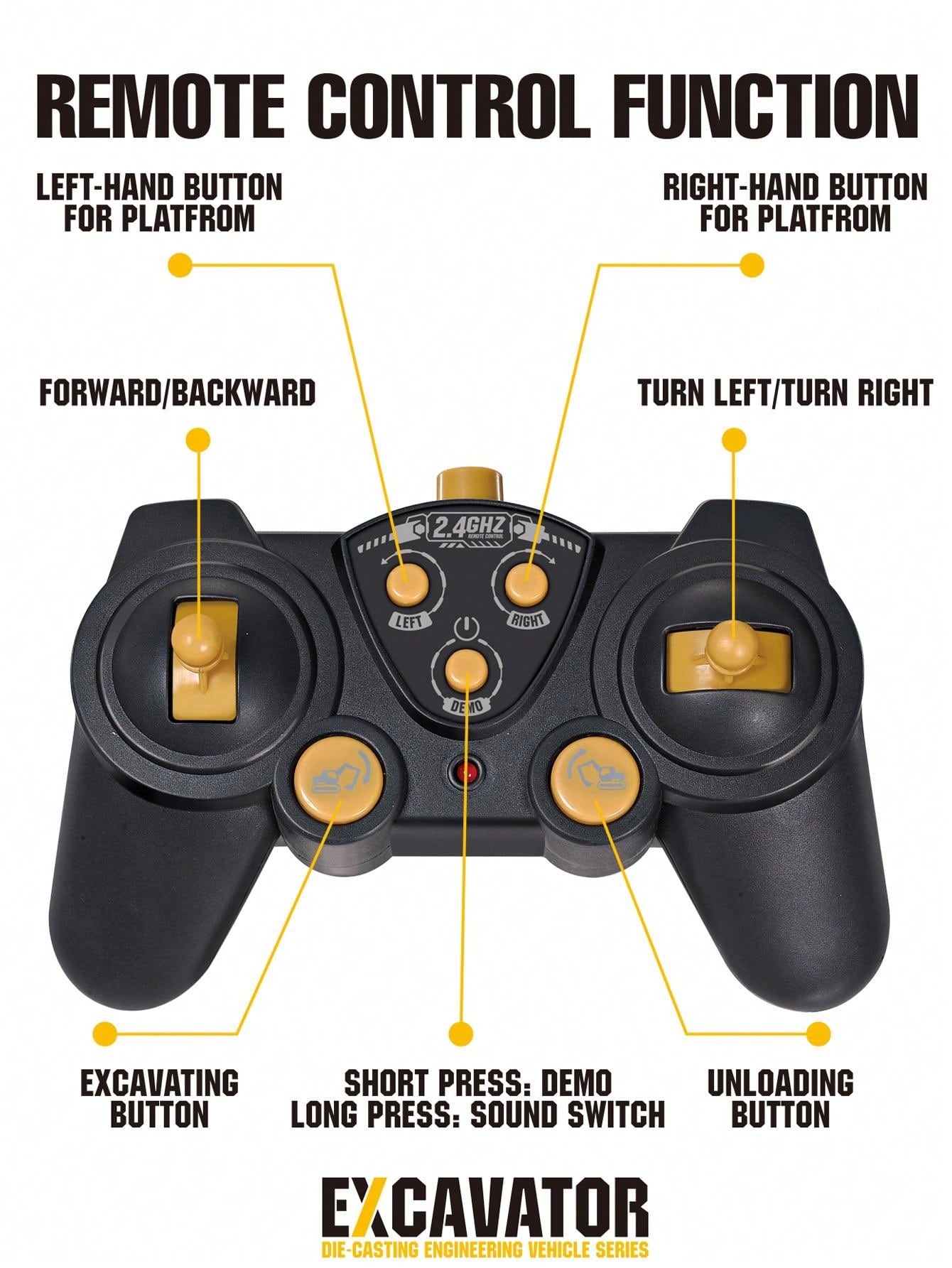 REMOTE CONTROL FUNCTION

LEFT-HAND BUTTON FOR PLATFROM

RIGHT-HAND BUTTON FOR PLATFROM

FORWARD/BACKWARD

TURN LEFT/TURN RIGHT

2.4GHZ
REMOTE CONTROL

LEFT

RIGHT

DEMO

EXCAVATING BUTTON

SHORT PRESS: DEMO
LONG PRESS: SOUND SWITCH

UNLOADING BUTTON

EXCAVATOR
DIE-CASTING ENGINEERING VEHICLE SERIES