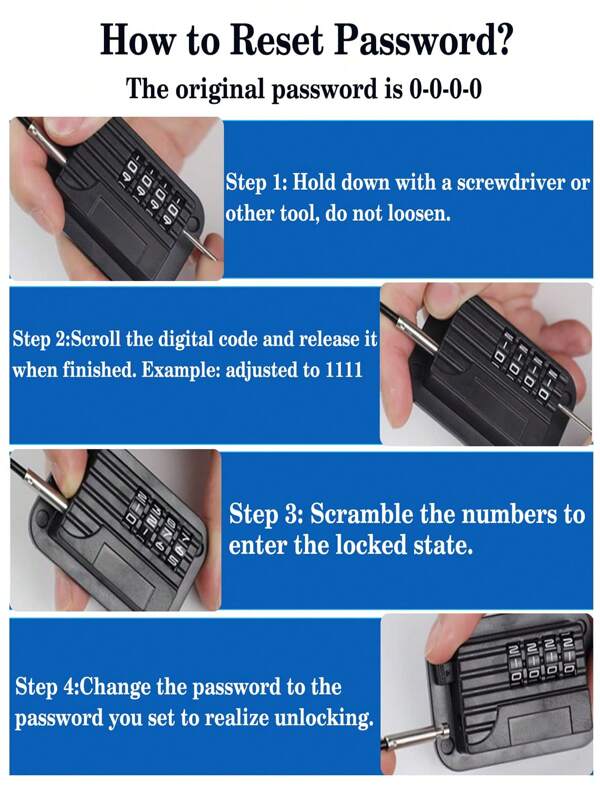 How to Reset Password?

The original password is 0-0-0-0

Step 1: Hold down with a screwdriver or other tool, do not loosen.

Step 2:Scroll the digital code and release it when finished. Example: adjusted to 1111

Step 3: Scramble the numbers to enter the locked state.

Step 4:Change the password to the password you set to realize unlocking.