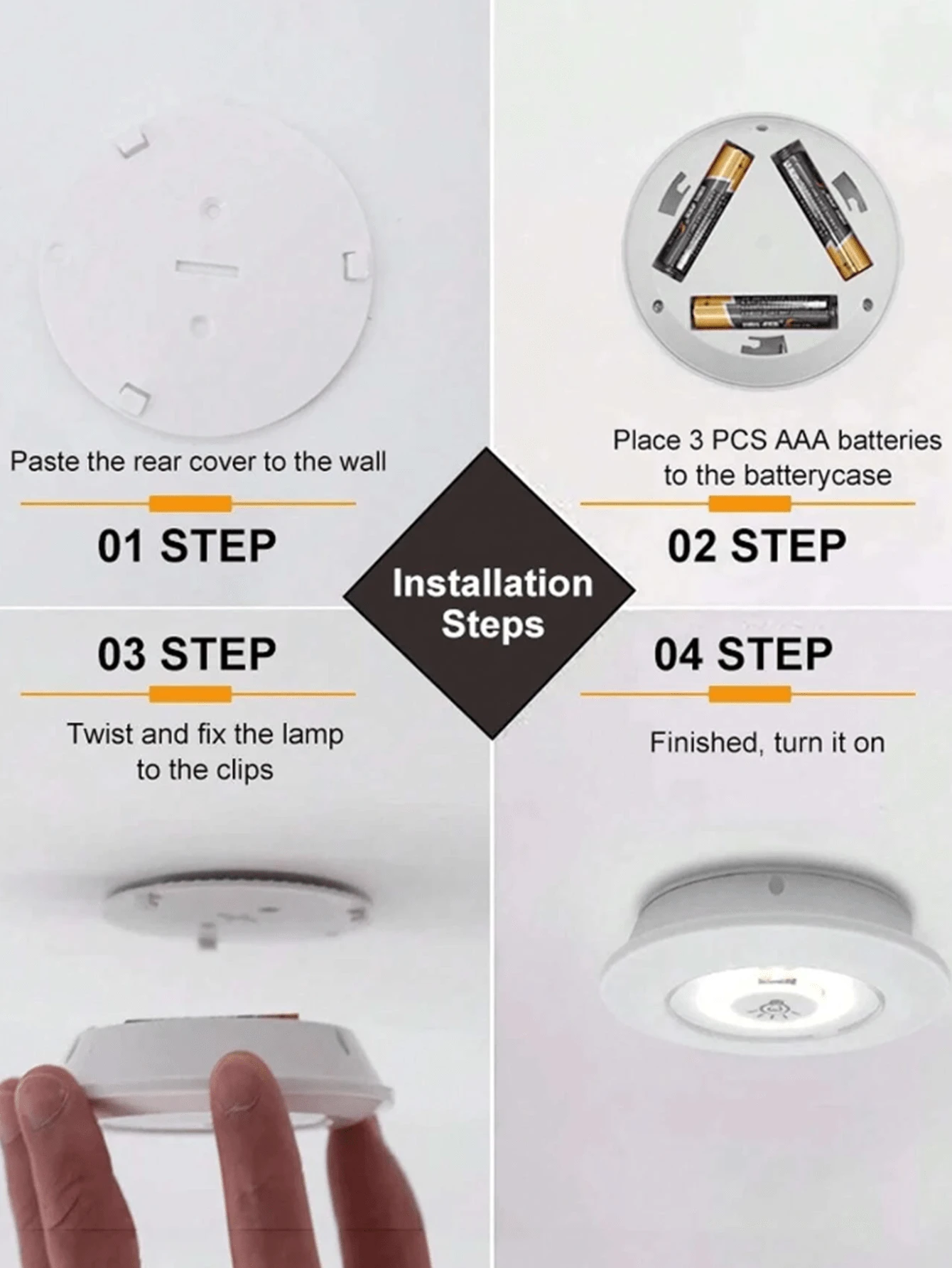 Paste the rear cover to the wall

01 STEP

Place 3 PCS AAA batteries to the batterycase

02 STEP

Installation Steps

03 STEP

Twist and fix the lamp to the clips

04 STEP

Finished, turn it on