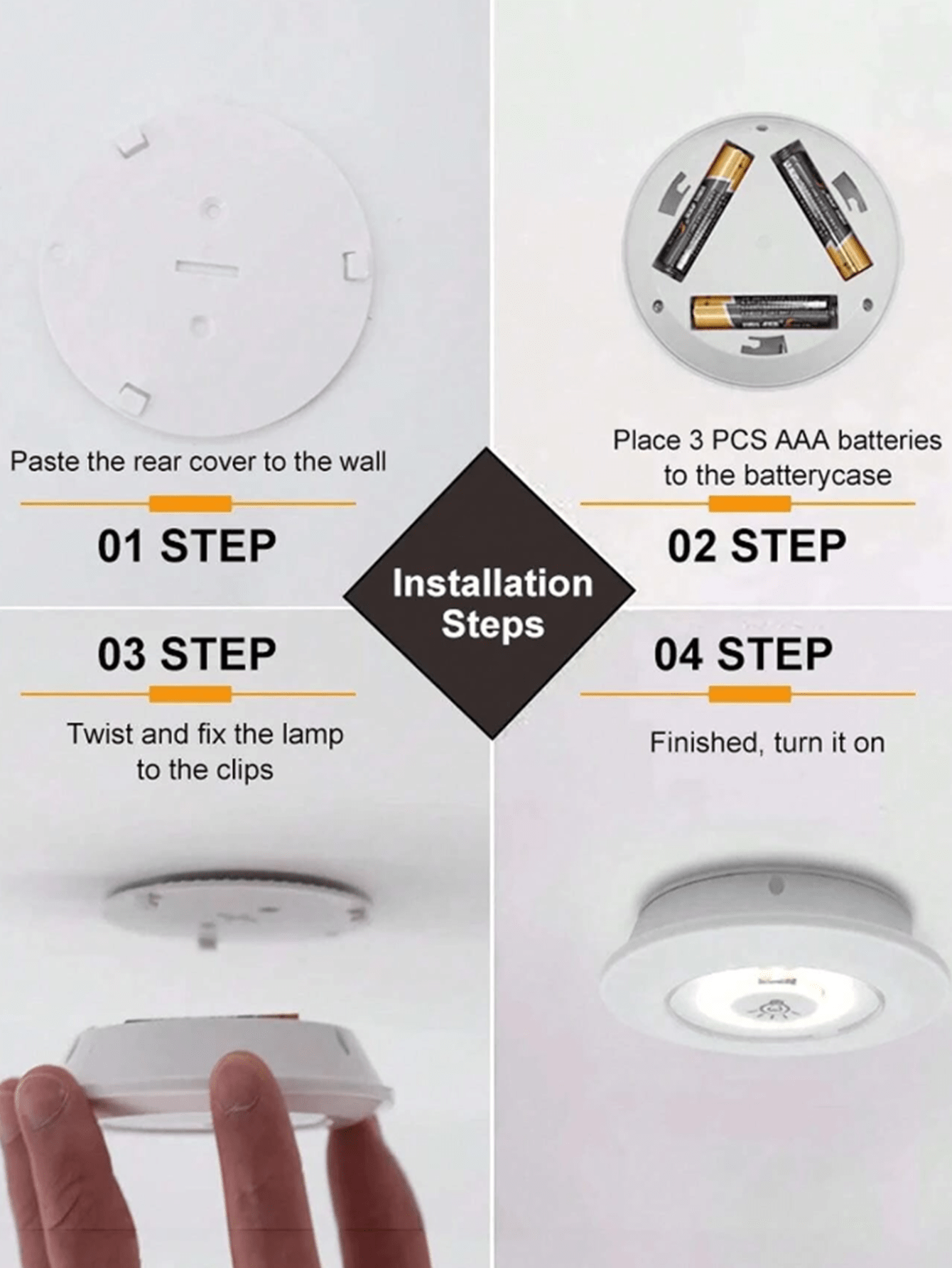 Paste the rear cover to the wall

01 STEP

Place 3 PCS AAA batteries to the batterycase

02 STEP

Installation Steps

03 STEP

Twist and fix the lamp to the clips

04 STEP

Finished, turn it on