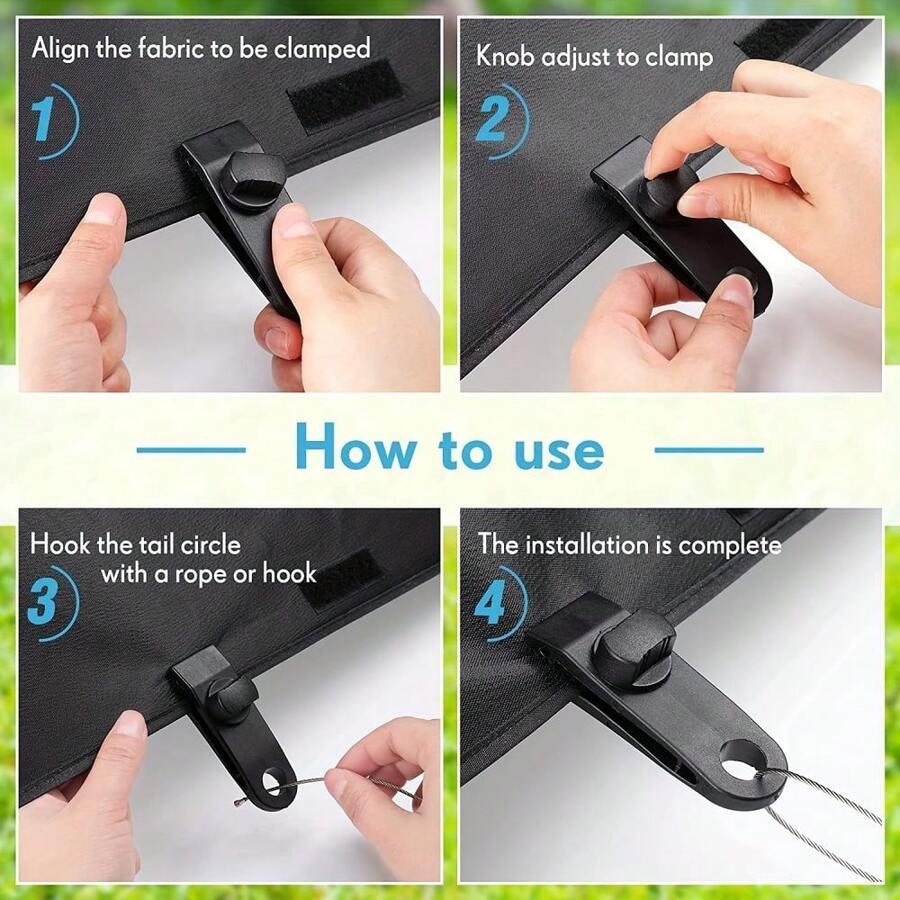 Align the fabric to be clamped

1

Knob adjust to clamp

2

How to use

Hook the tail circle with a rope or hook

3

The installation is complete

4