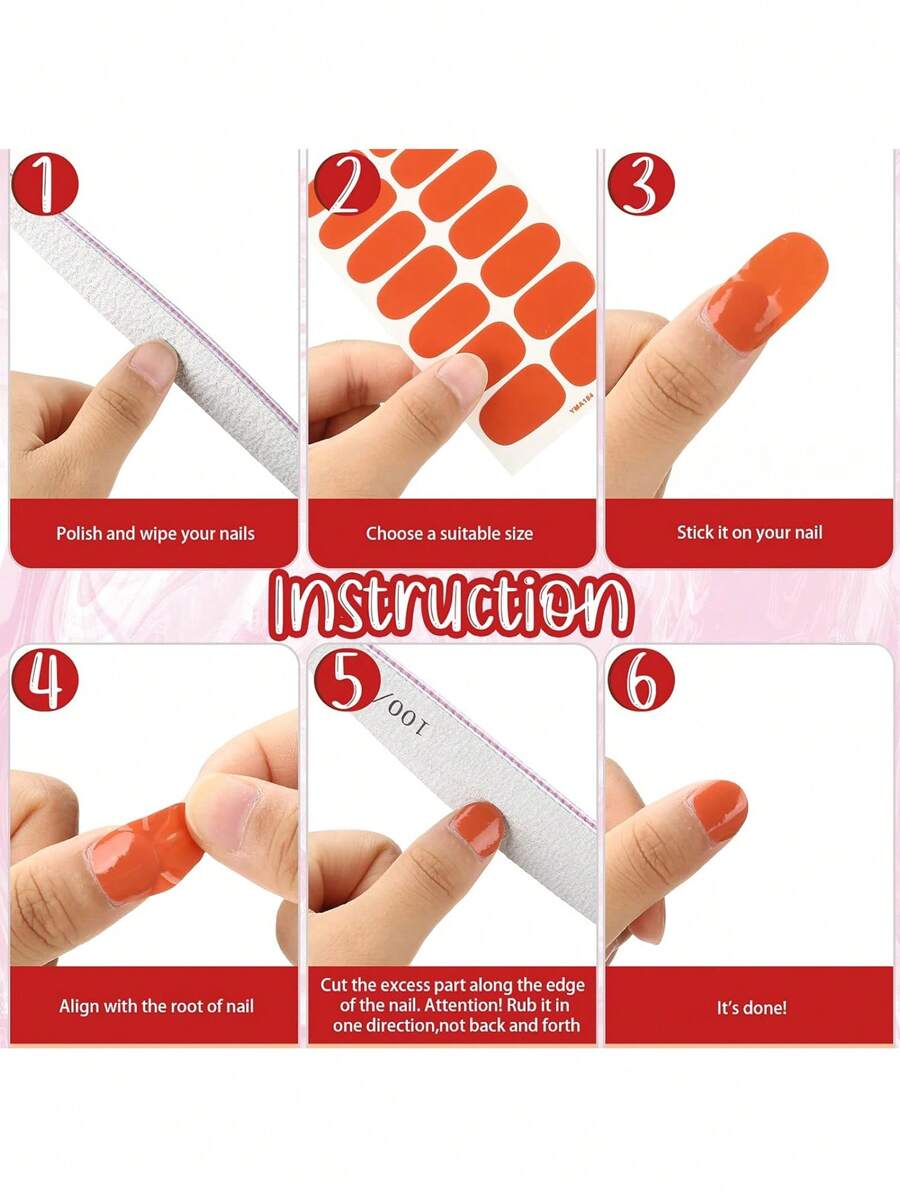 1

Polish and wipe your nails

2

YMA184

Choose a suitable size

3

Stick it on your nail

Instruction

4

Align with the root of nail

5

100/

Cut the excess part along the edge of the nail. Attention! Rub it in one direction,not back and forth

6

It's done!