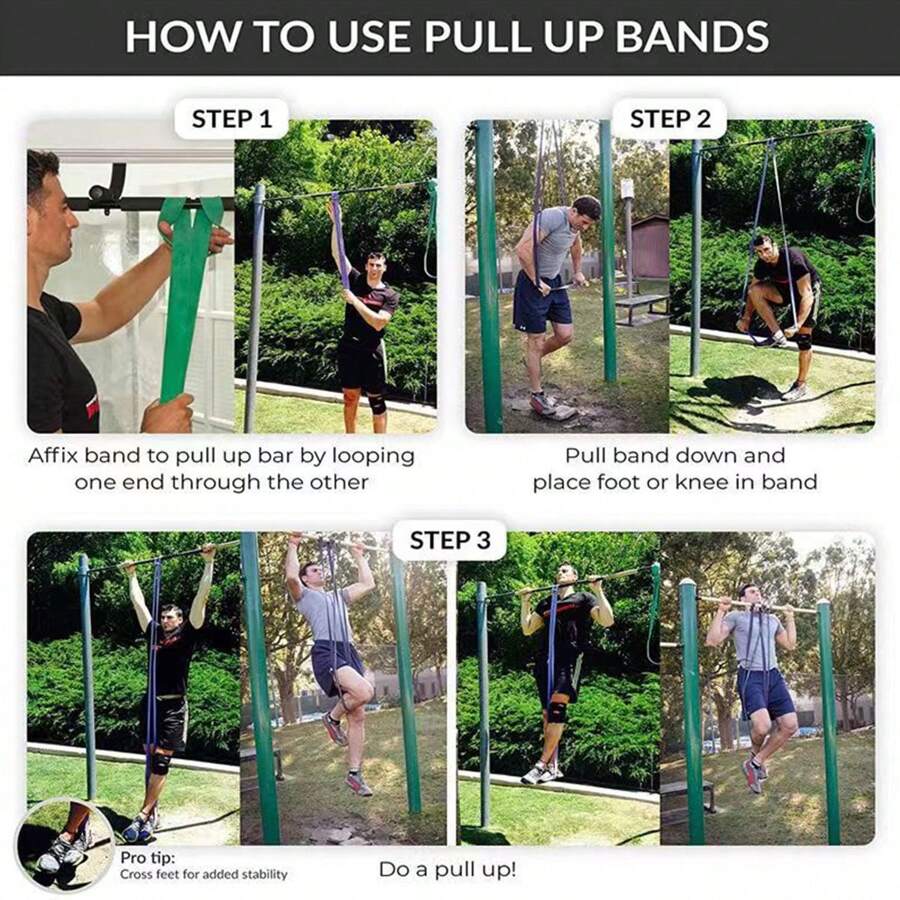 HOW TO USE PULL UP BANDS

STEP 1

Affix band to pull up bar by looping one end through the other

STEP 2

Pull band down and place foot or knee in band

STEP 3

Pro tip:
Cross feet for added stability

Do a pull up!