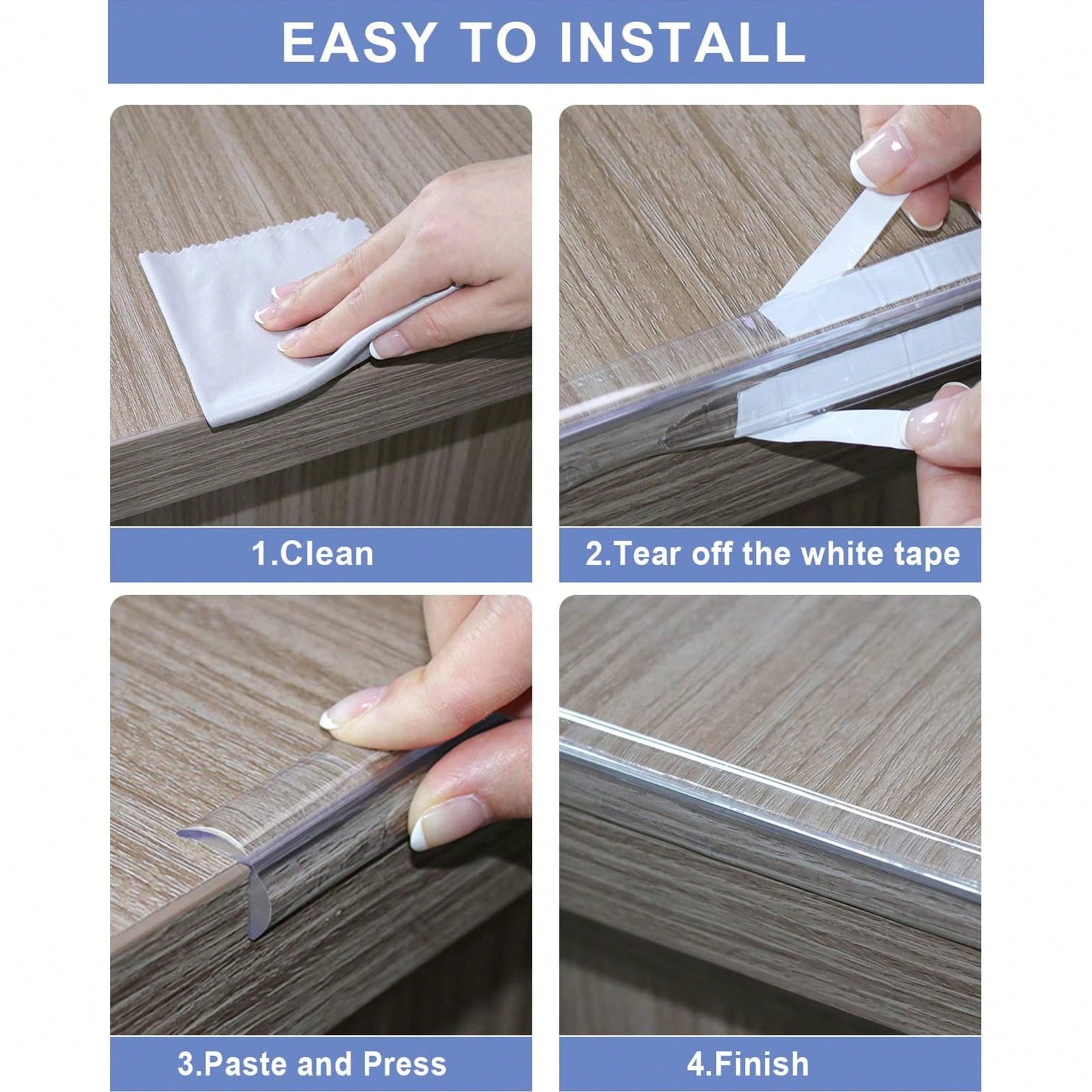 EASY TO INSTALL

1.Clean

2.Tear off the white tape

3.Paste and Press

4.Finish