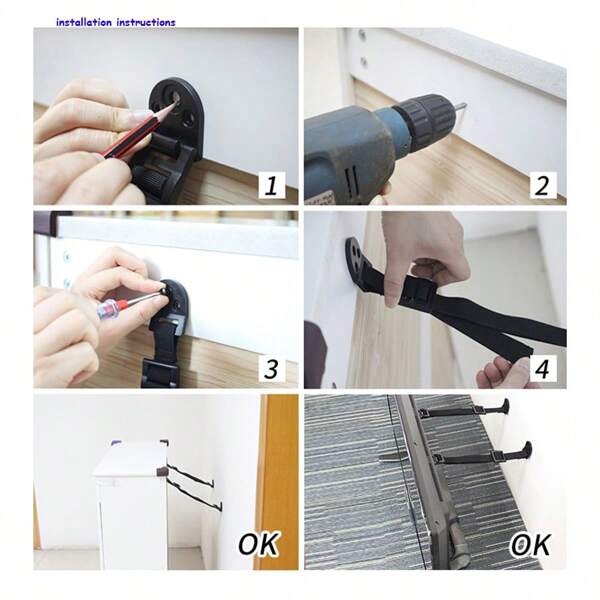 installation instructions

1

2

3

4

OK

OK