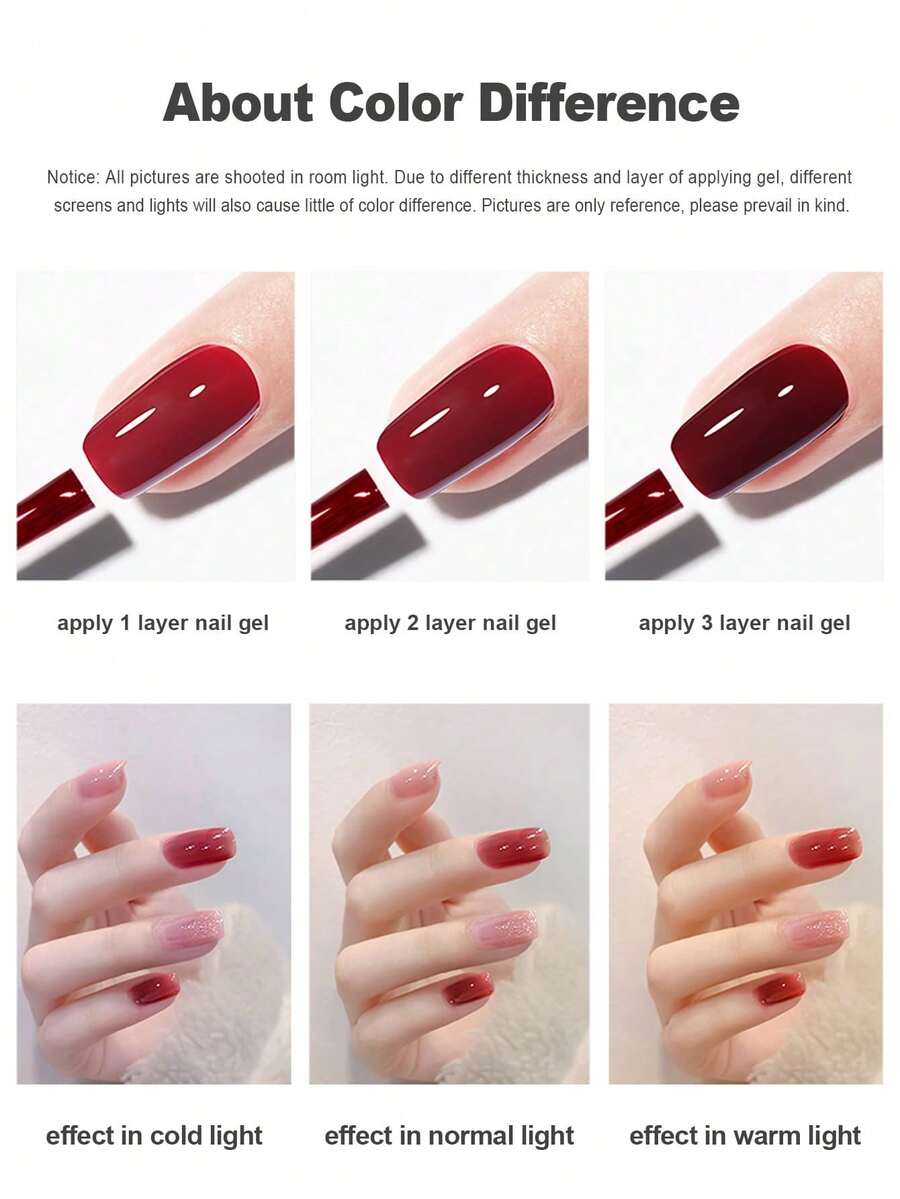 About Color Difference

Notice: All pictures are shooted in room light. Due to different thickness and layer of applying gel, different screens and lights will also cause little of color difference. Pictures are only reference, please prevail in kind.

apply 1 layer nail gel

apply 2 layer nail gel

apply 3 layer nail gel

effect in cold light

effect in normal light

effect in warm light