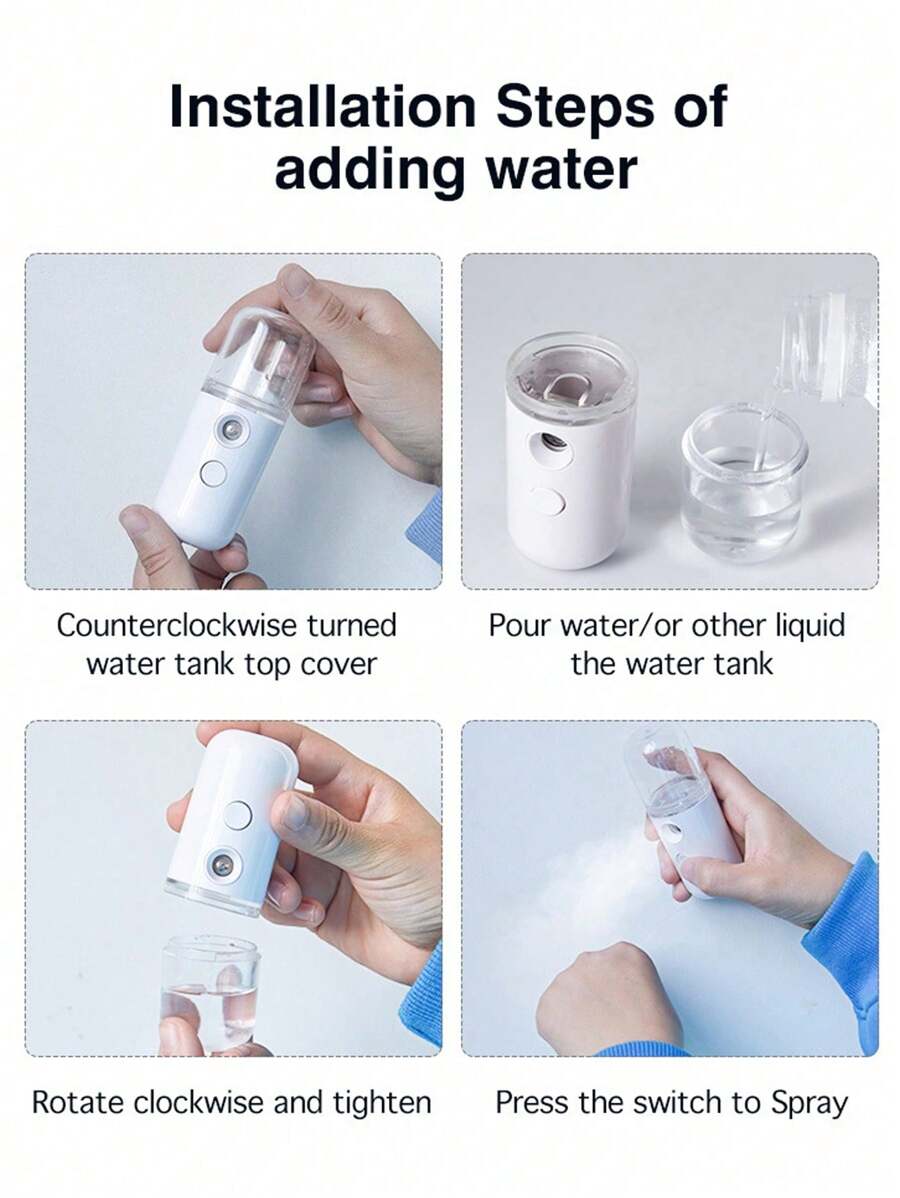 Installation Steps of adding water

Counterclockwise turned water tank top cover

Pour water/or other liquid the water tank

Rotate clockwise and tighten

Press the switch to Spray