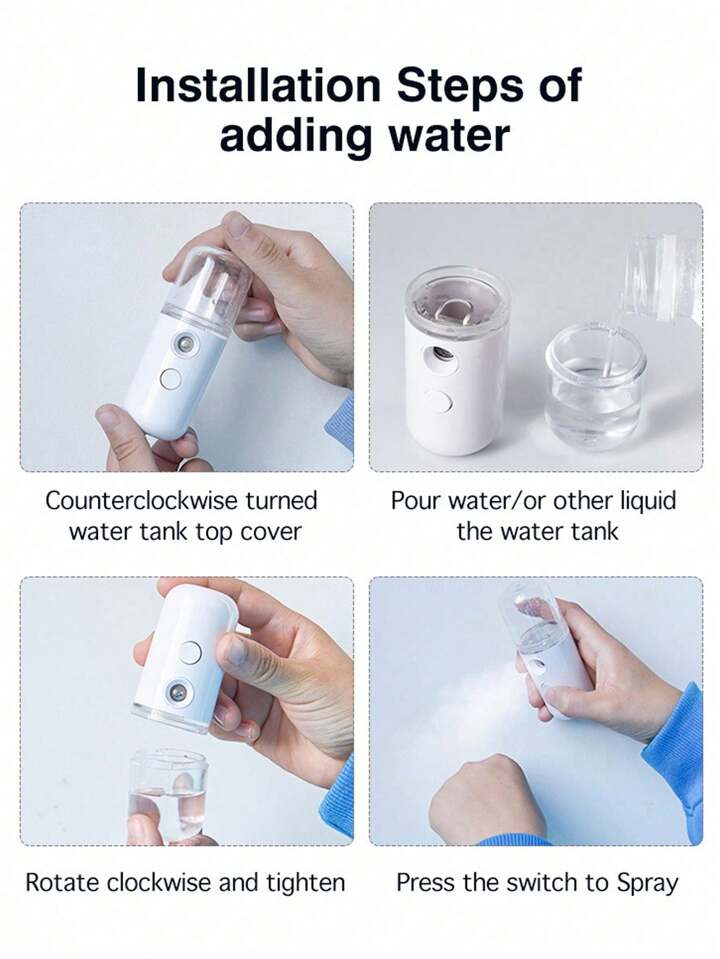 Installation Steps of adding water

Counterclockwise turned water tank top cover

Pour water/or other liquid the water tank

Rotate clockwise and tighten

Press the switch to Spray