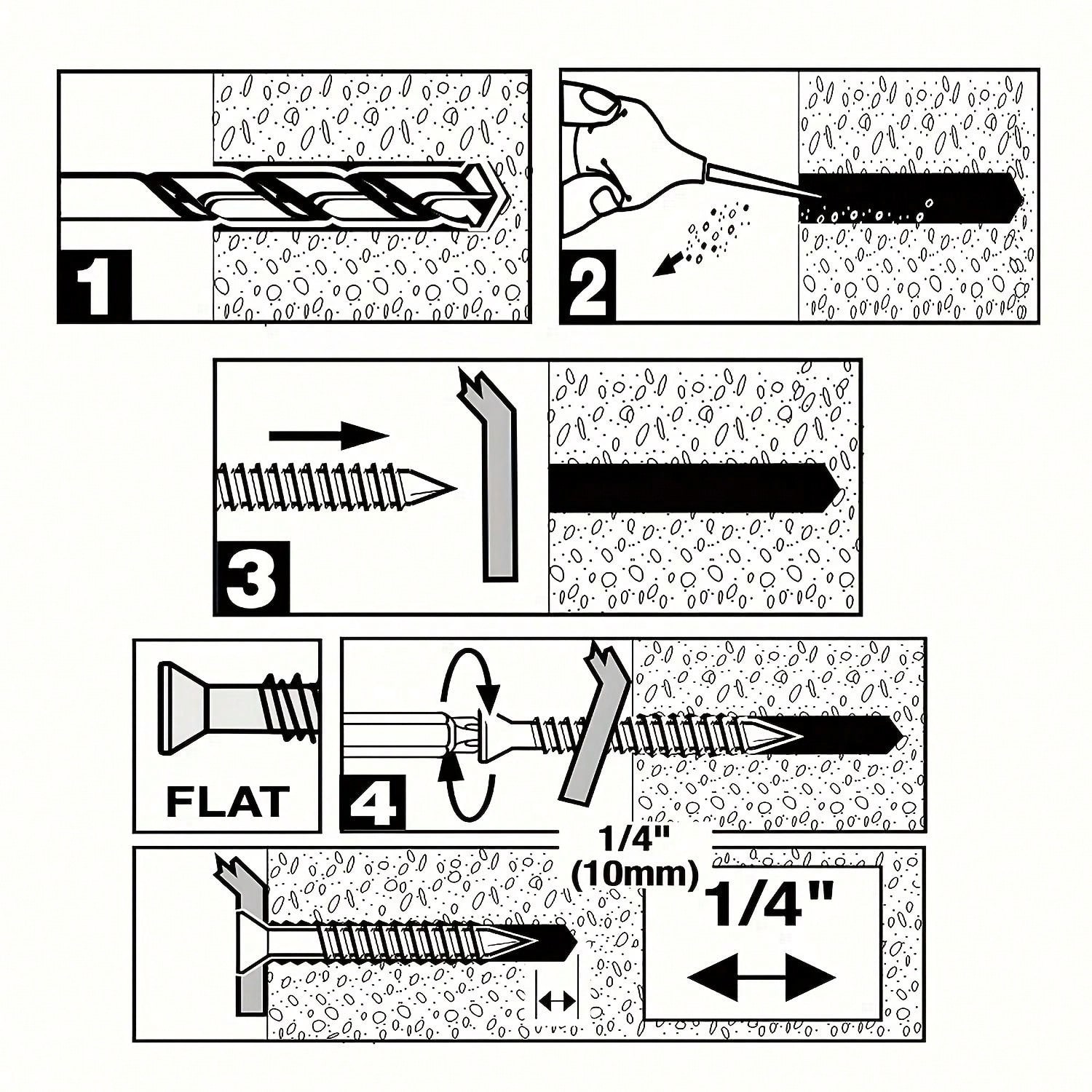 1

2

3

FLAT

4

1/4"
(10mm)

1/4"