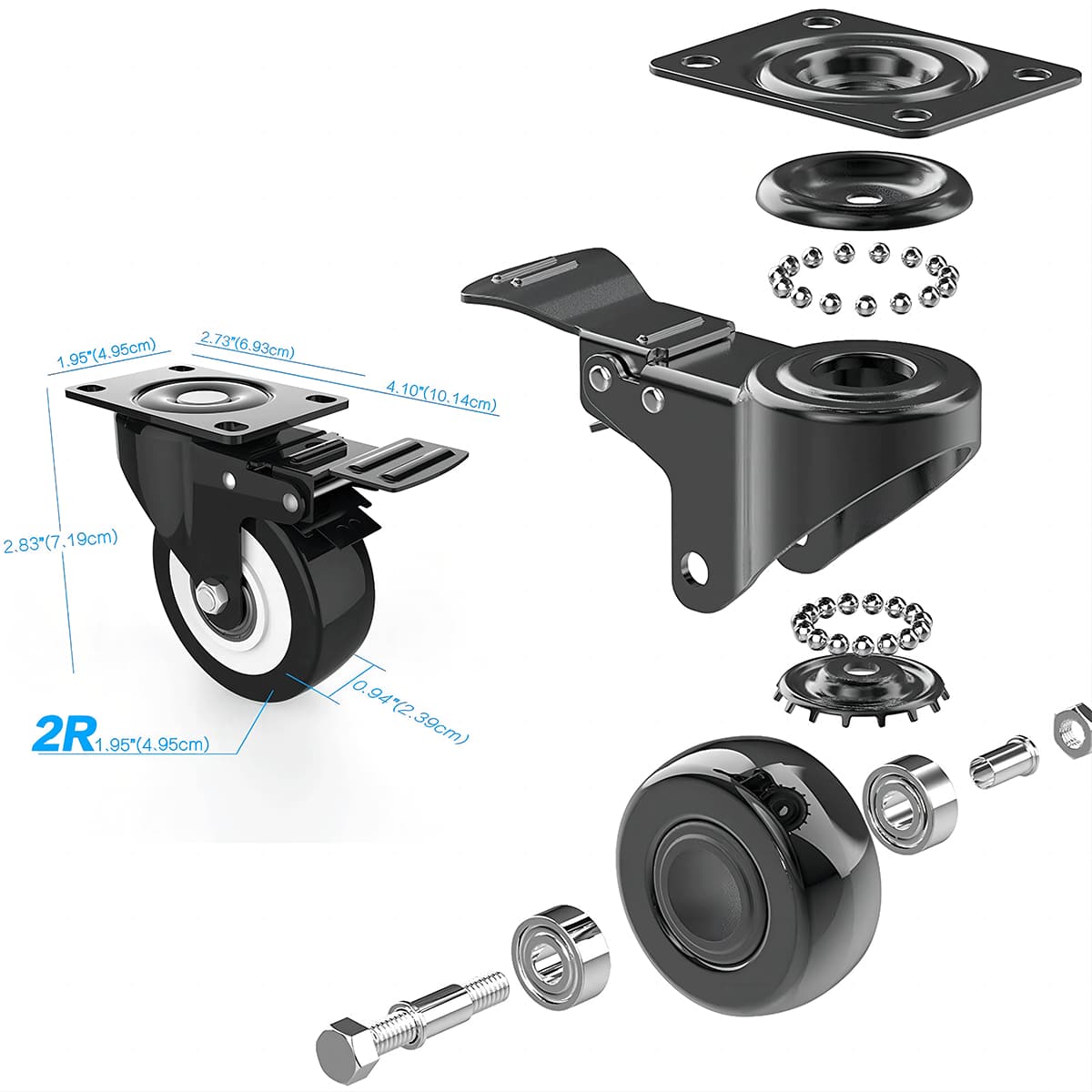 1.95"(4.95cm)
2.73"(6.93cm)
4.10"(10.14cm)
2.83"(7.19cm)
0.94"(2.39cm)
2R 1.95"(4.95cm)