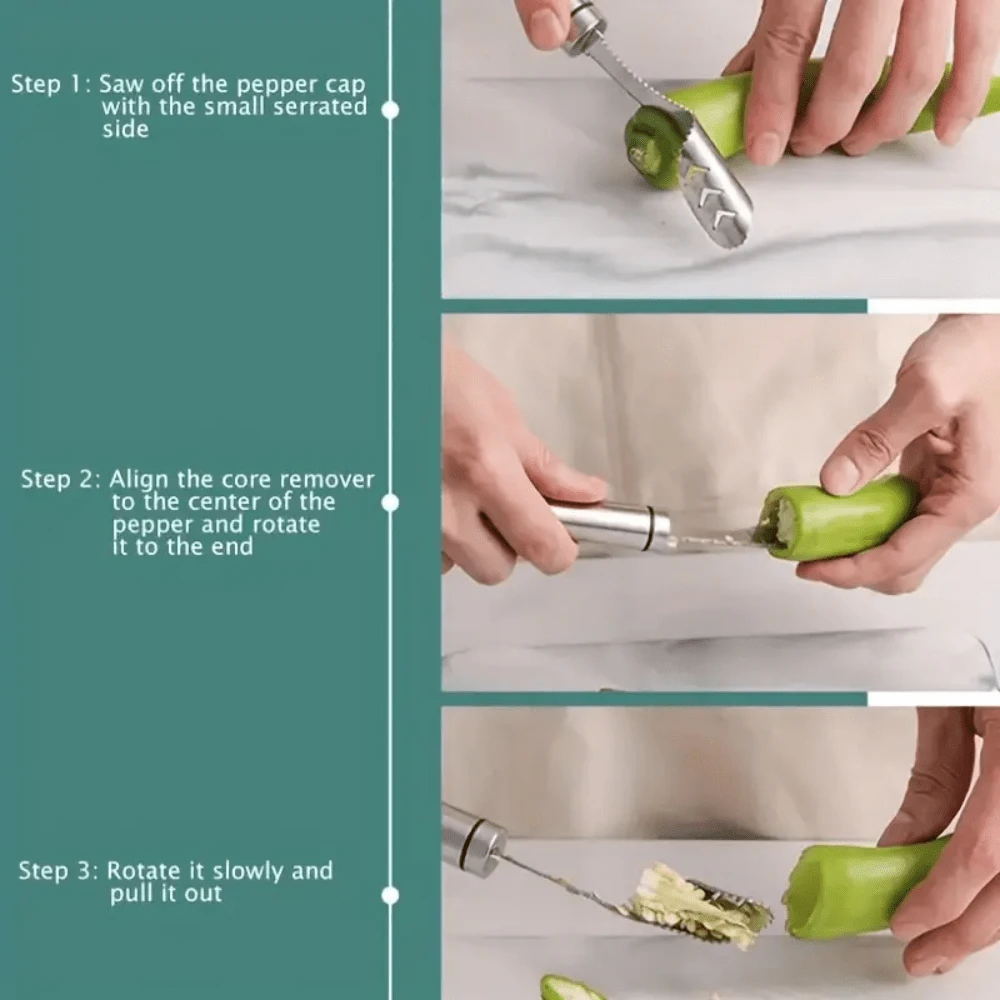 Step 1: Saw off the pepper cap with the small serrated side

Step 2: Align the core remover to the center of the pepper and rotate it to the end

Step 3: Rotate it slowly and pull it out