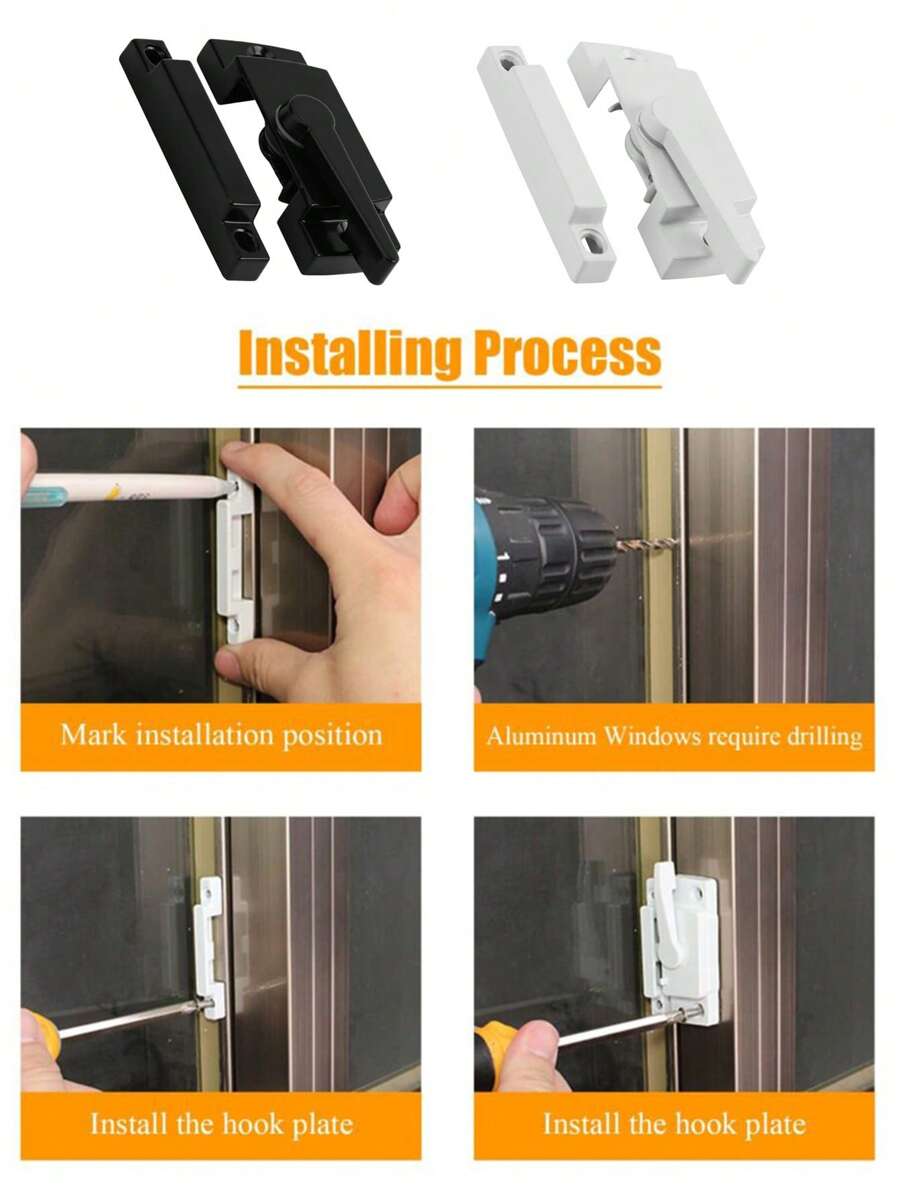 Installing Process

Mark installation position

Aluminum Windows require drilling

Install the hook plate

Install the hook plate