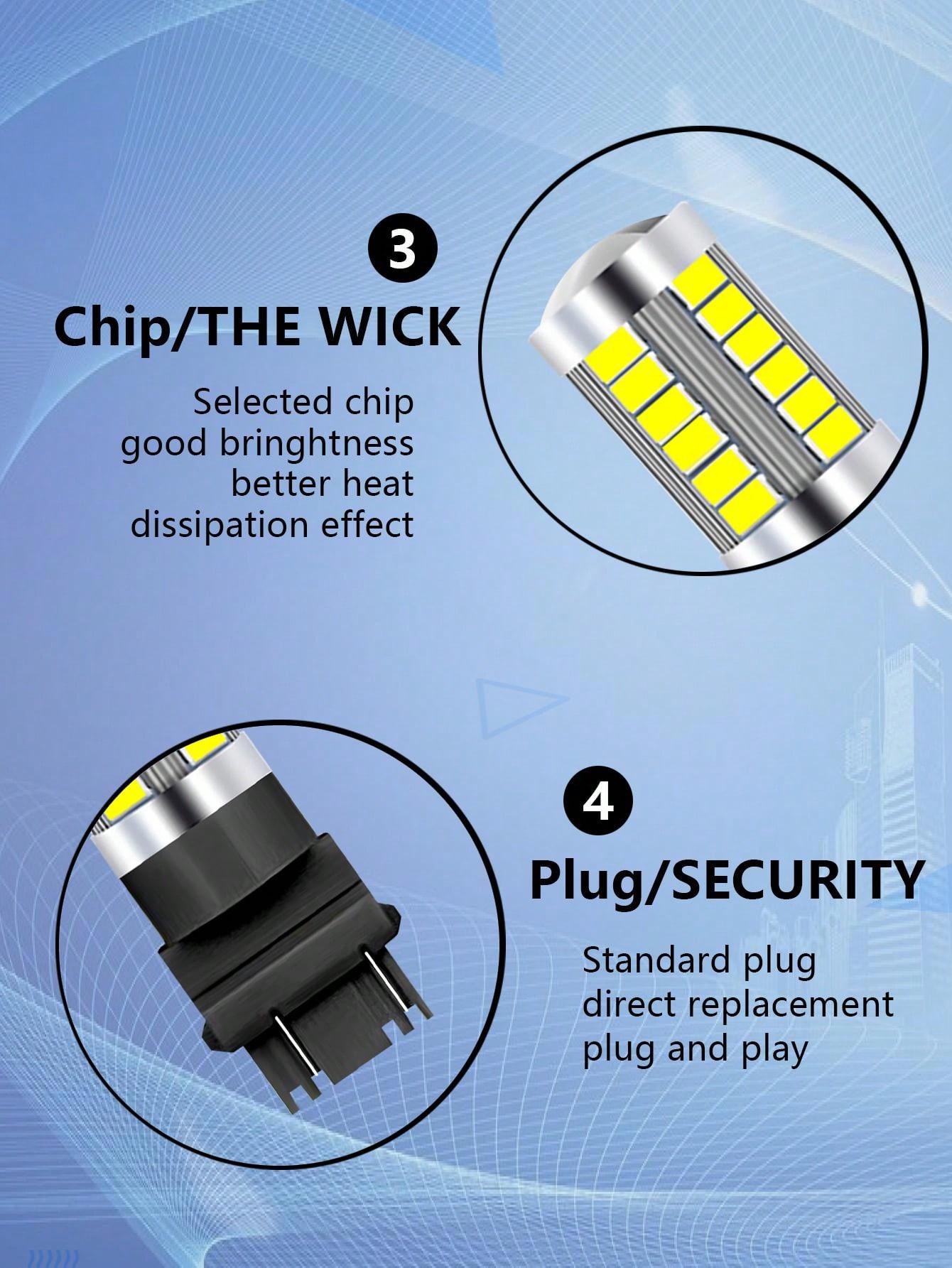 3

Chip/THE WICK

Selected chip
good bringhtness
better heat
dissipation effect

4

Plug/SECURITY

Standard plug
direct replacement
plug and play