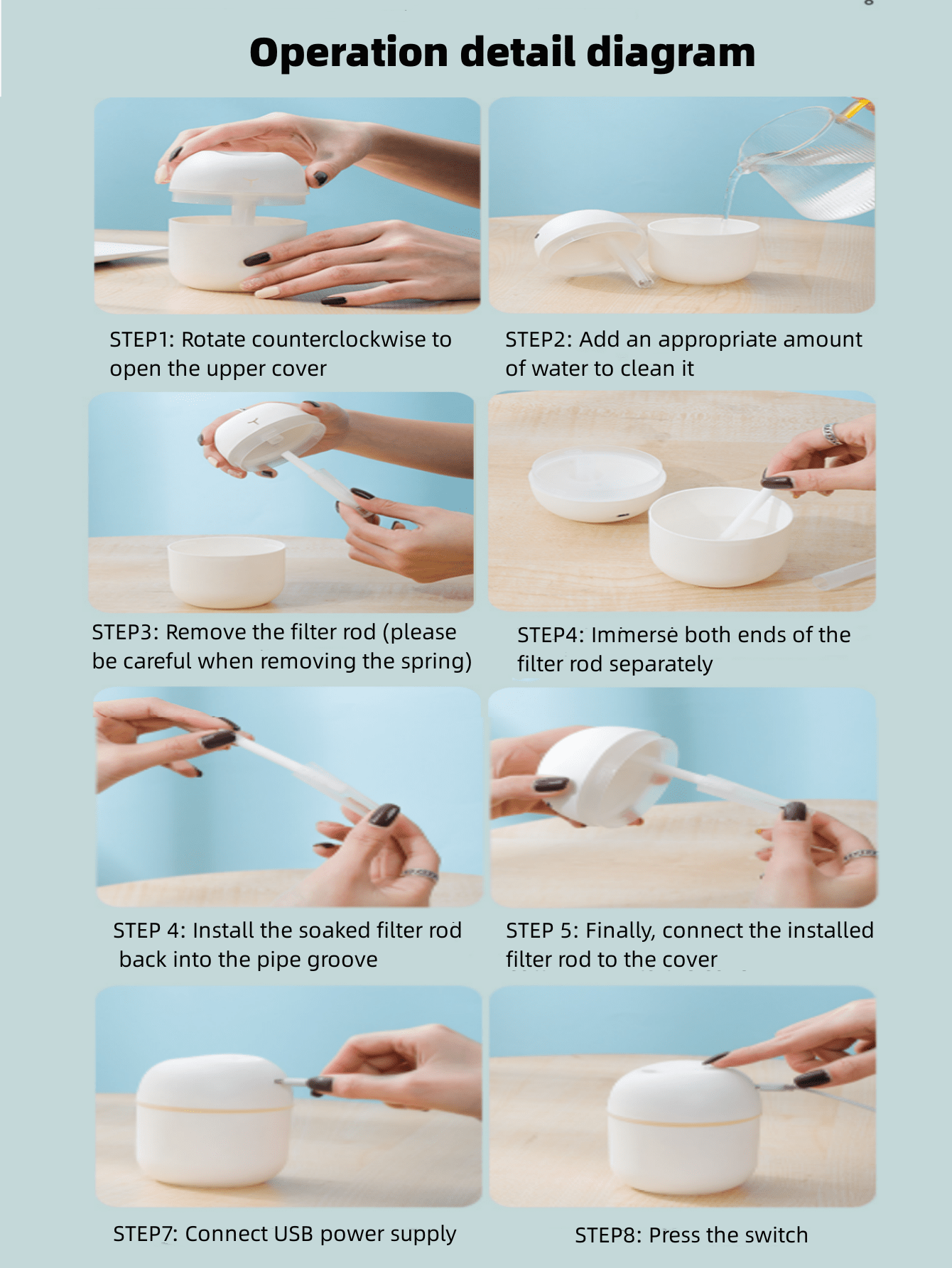 Operation detail diagram

STEP1: Rotate counterclockwise to open the upper cover

STEP2: Add an appropriate amount of water to clean it

STEP3: Remove the filter rod (please be careful when removing the spring)

STEP4: Immerse both ends of the filter rod separately

STEP 4: Install the soaked filter rod back into the pipe groove

STEP 5: Finally, connect the installed filter rod to the cover

STEP7: Connect USB power supply

STEP8: Press the switch