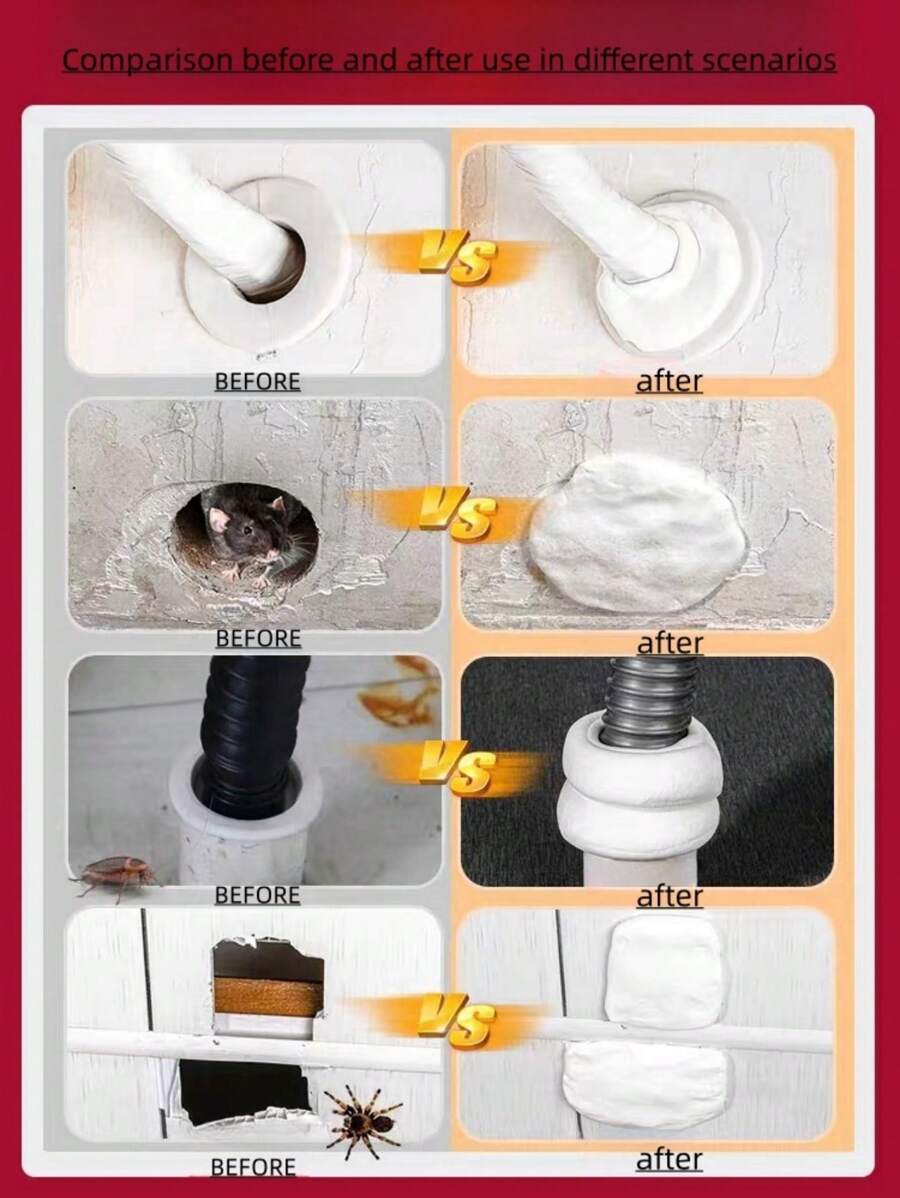 Comparison before and after use in different scenarios

VS

BEFORE

after

VS

BEFORE

after

VS

BEFORE

after

VS

BEFORE

after