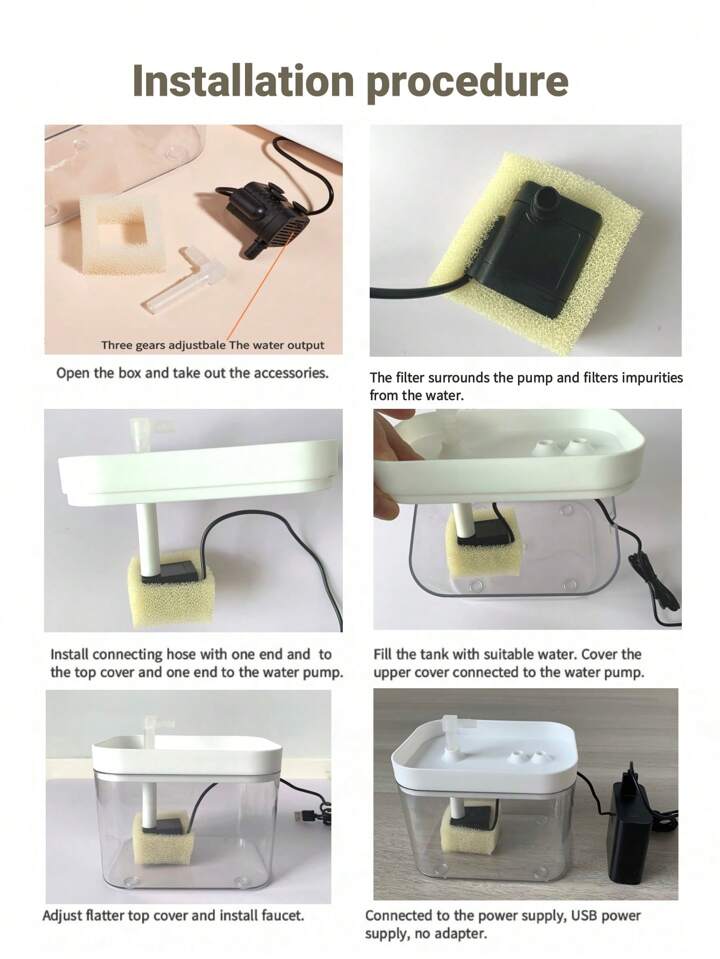 Installation procedure

Three gears adjustbale The water output

Open the box and take out the accessories.

The filter surrounds the pump and filters impurities from the water.

Install connecting hose with one end and to the top cover and one end to the water pump.

Fill the tank with suitable water. Cover the upper cover connected to the water pump.

Adjust flatter top cover and install faucet.

Connected to the power supply, USB power supply, no adapter.