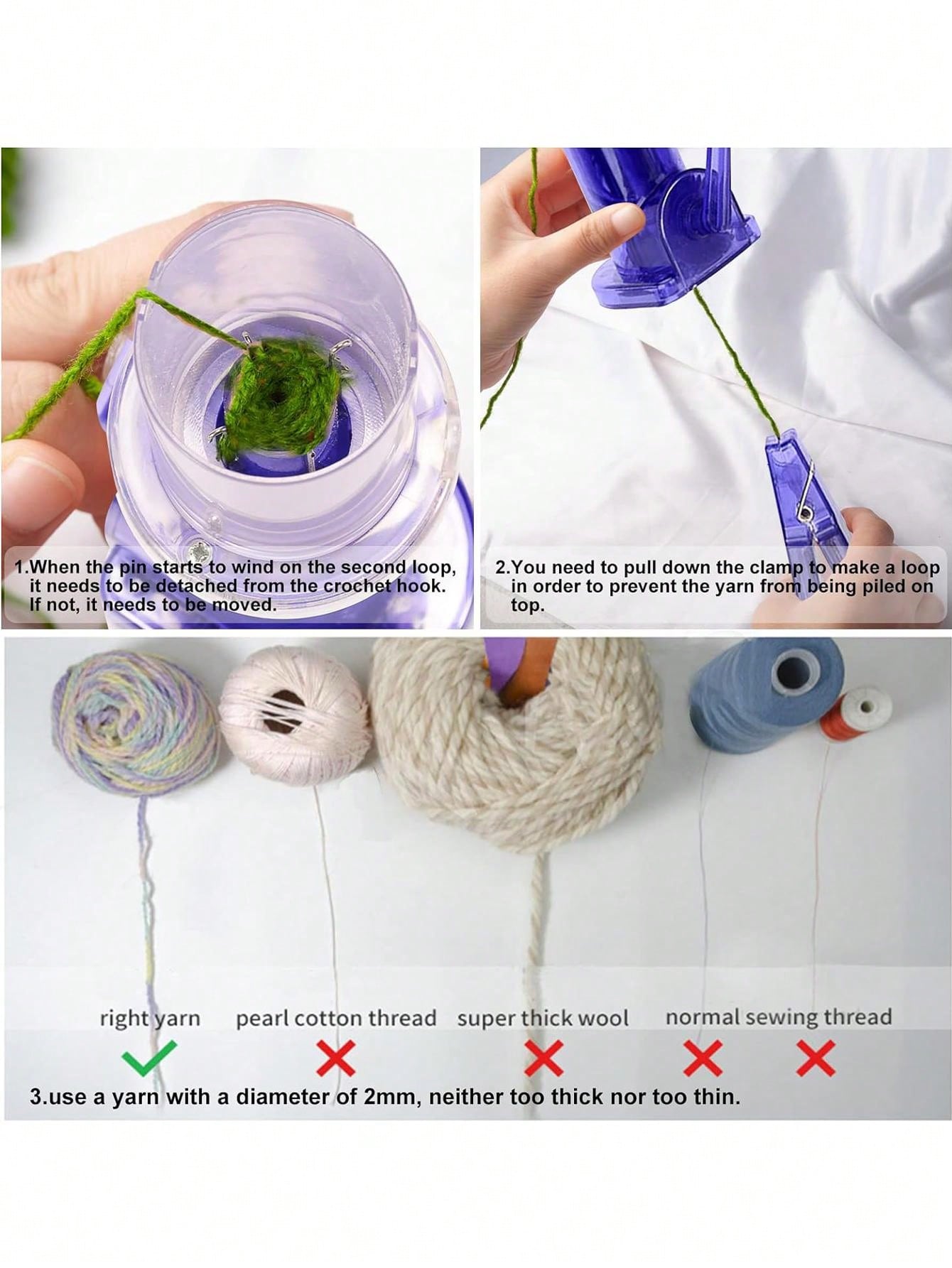 1.When the pin starts to wind on the second loop, it needs to be detached from the crochet hook. If not, it needs to be moved.

2.You need to pull down the clamp to make a loop in order to prevent the yarn from being piled on top.

right yarn

pearl cotton thread

super thick wool

normal sewing thread

3.use a yarn with a diameter of 2mm, neither too thick nor too thin.