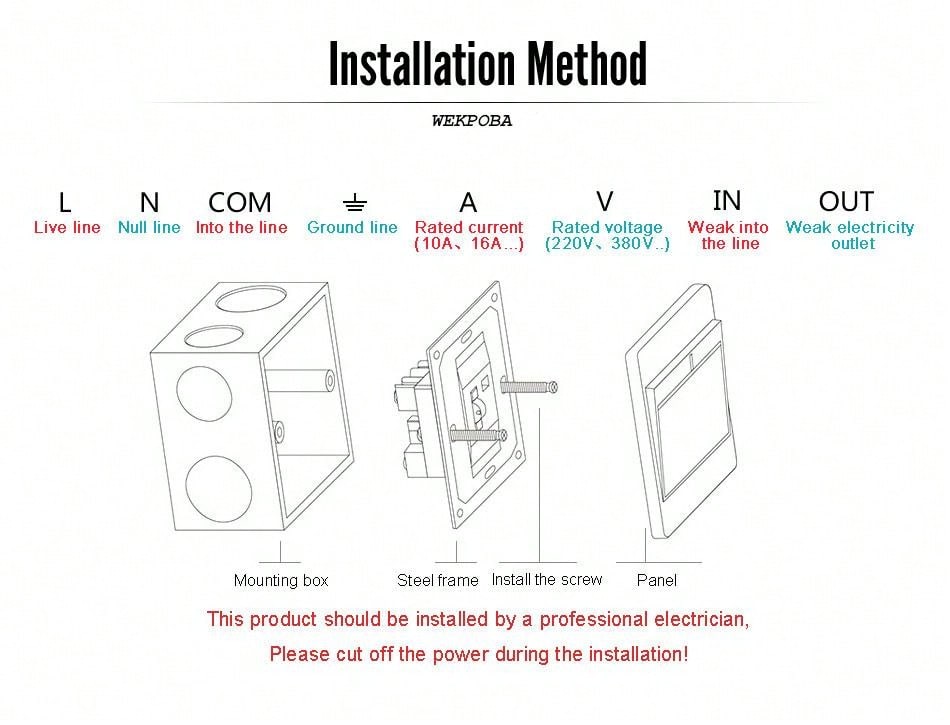 Installation Method

WEKPOBA

L
Live line

N
Null line

COM
Into the line

⏚
Ground line

A
Rated current
(10A、16A...)

V
Rated voltage
(220V、380V..)

IN
Weak into the line

OUT
Weak electricity outlet

Mounting box

Steel frame

Install the screw

Panel

This product should be installed by a professional electrician,

Please cut off the power during the installation!