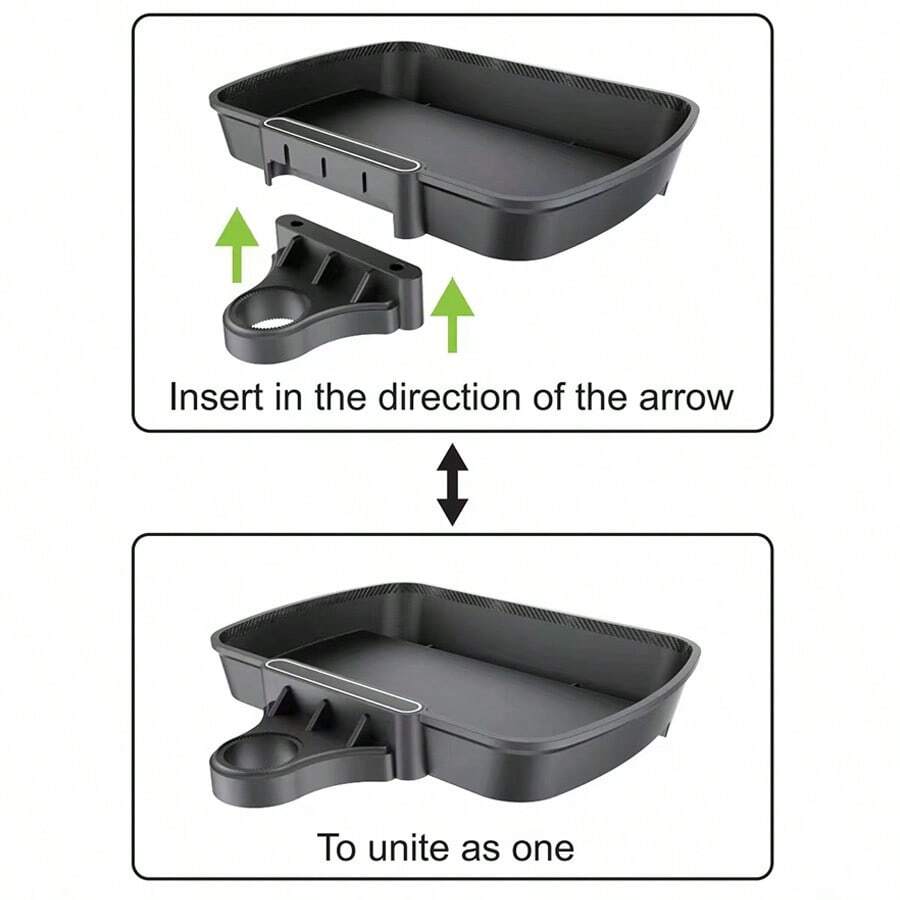 Insert in the direction of the arrow

To unite as one