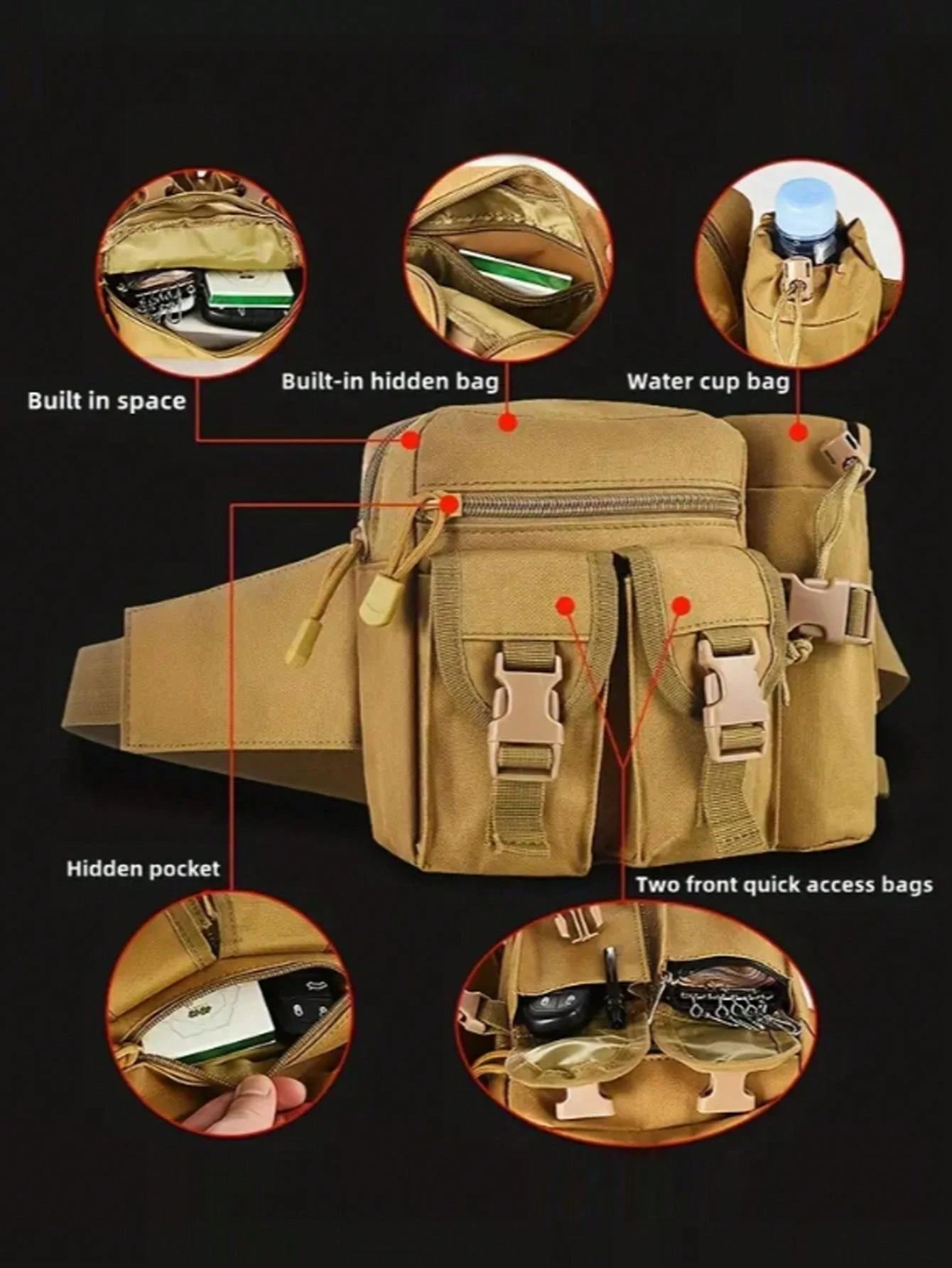 Built in space

Built-in hidden bag

Water cup bag

Hidden pocket

Two front quick access bags