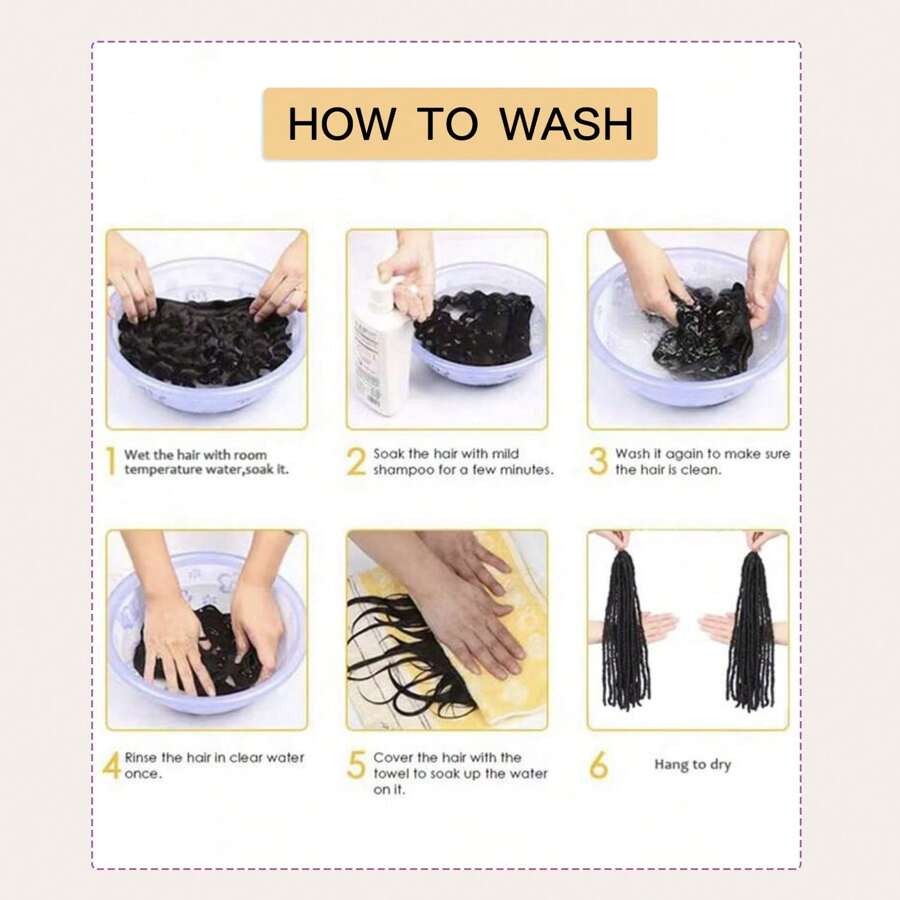 HOW TO WASH

1 Wet the hair with room temperature water,soak it.

2 Soak the hair with mild shampoo for a few minutes.

3 Wash it again to make sure the hair is clean.

4 Rinse the hair in clear water once.

5 Cover the hair with the towel to soak up the water on it.

6 Hang to dry