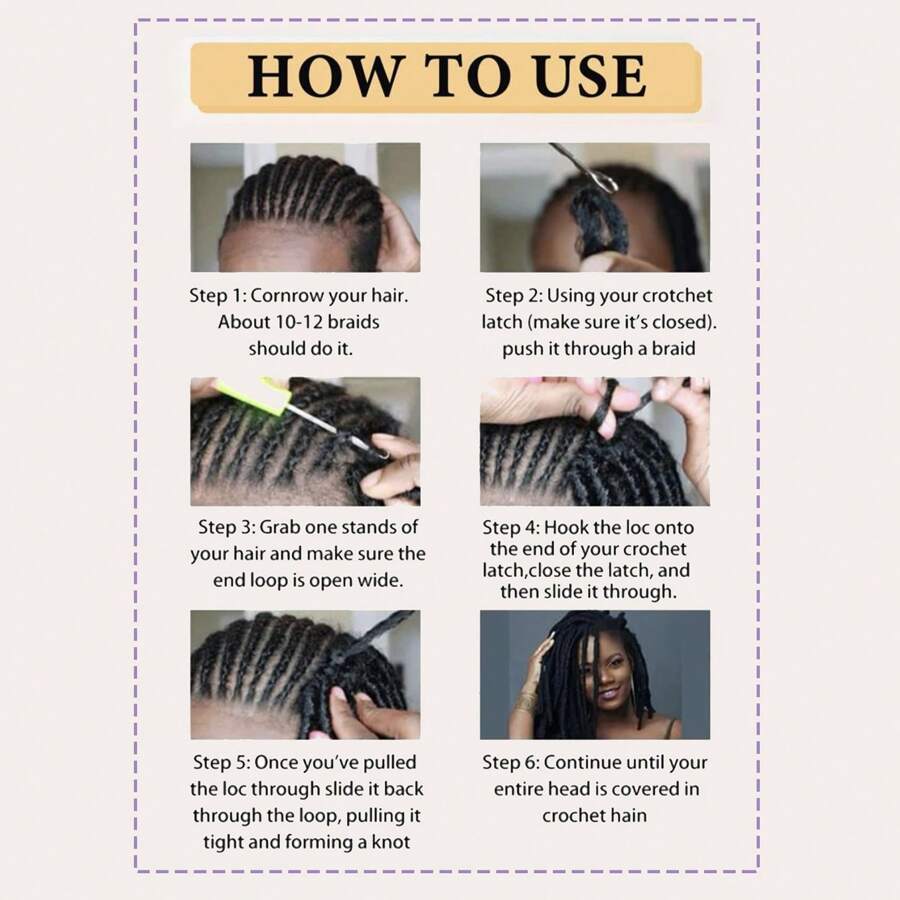 HOW TO USE

Step 1: Cornrow your hair. About 10-12 braids should do it.

Step 2: Using your crotchet latch (make sure it's closed). push it through a braid

Step 3: Grab one stands of your hair and make sure the end loop is open wide.

Step 4: Hook the loc onto the end of your crochet latch,close the latch, and then slide it through.

Step 5: Once you've pulled the loc through slide it back through the loop, pulling it tight and forming a knot

Step 6: Continue until your entire head is covered in crochet hain