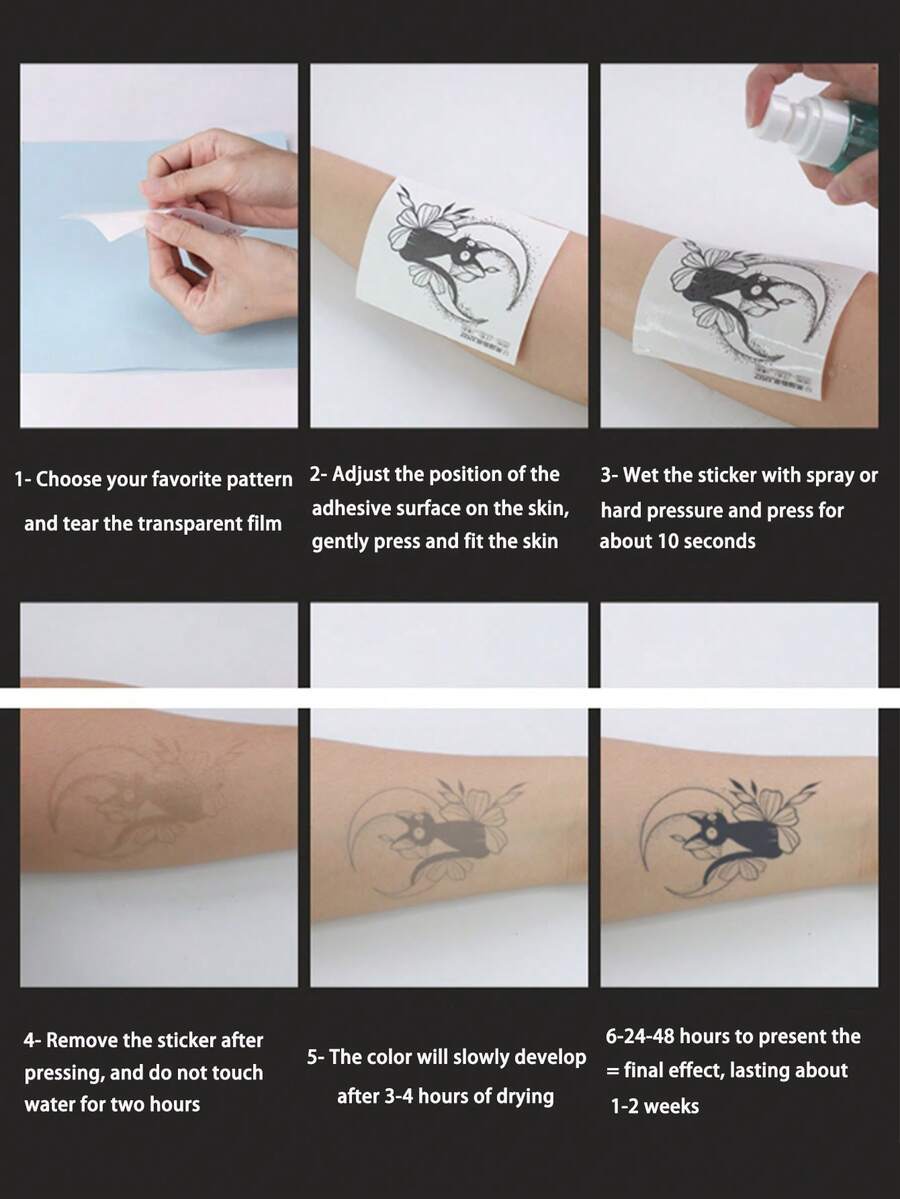 1- Choose your favorite pattern and tear the transparent film

2- Adjust the position of the adhesive surface on the skin, gently press and fit the skin

3- Wet the sticker with spray or hard pressure and press for about 10 seconds

4- Remove the sticker after pressing, and do not touch water for two hours

5- The color will slowly develop after 3-4 hours of drying

6-24-48 hours to present the = final effect, lasting about 1-2 weeks