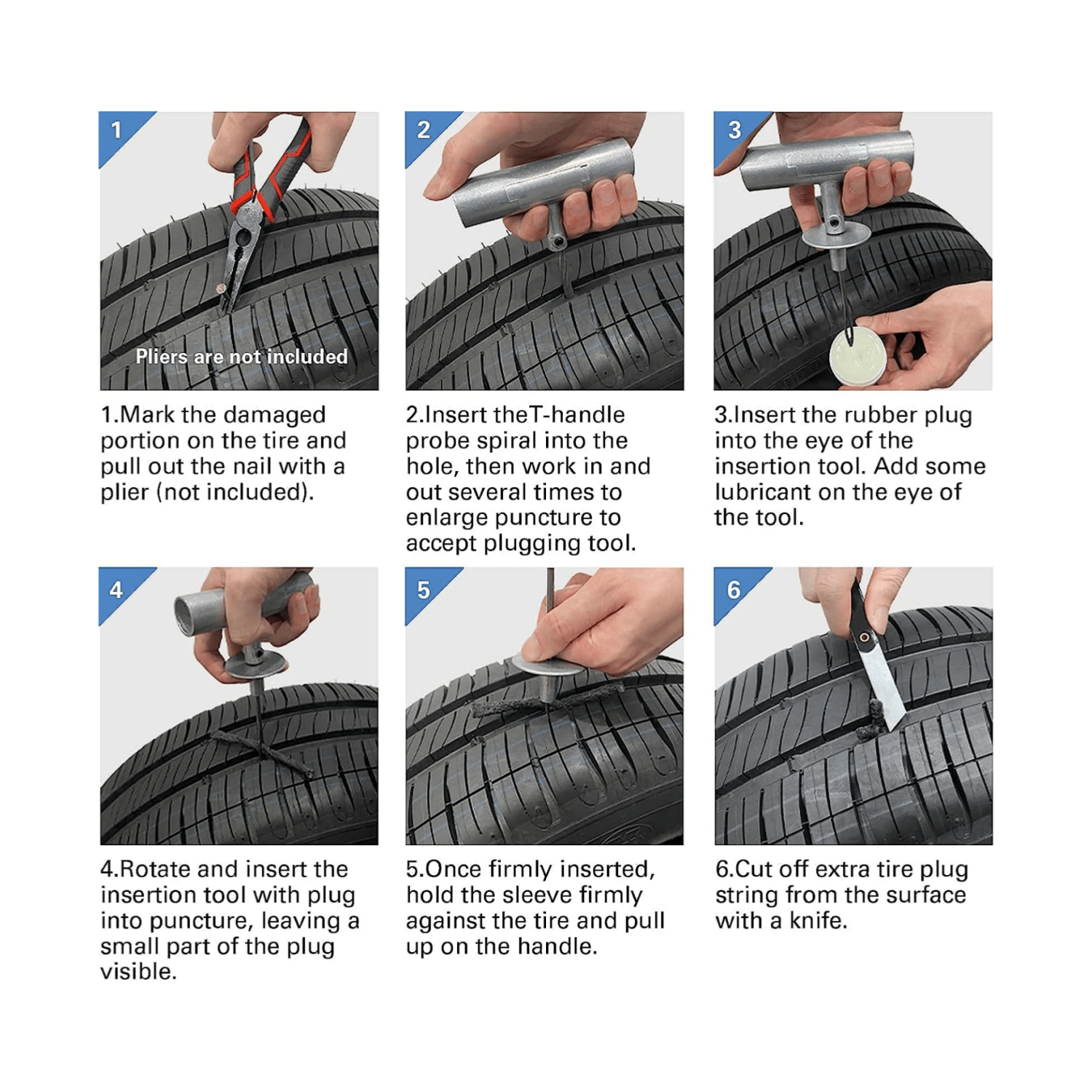 1

Pliers are not included

1.Mark the damaged portion on the tire and pull out the nail with a plier (not included).

2

2.Insert theT-handle probe spiral into the hole, then work in and out several times to enlarge puncture to accept plugging tool.

3

3.Insert the rubber plug into the eye of the insertion tool. Add some lubricant on the eye of the tool.

4

4.Rotate and insert the insertion tool with plug into puncture, leaving a small part of the plug visible.

5

5.Once firmly inserted, hold the sleeve firmly against the tire and pull up on the handle.

6

6.Cut off extra tire plug string from the surface with a knife.