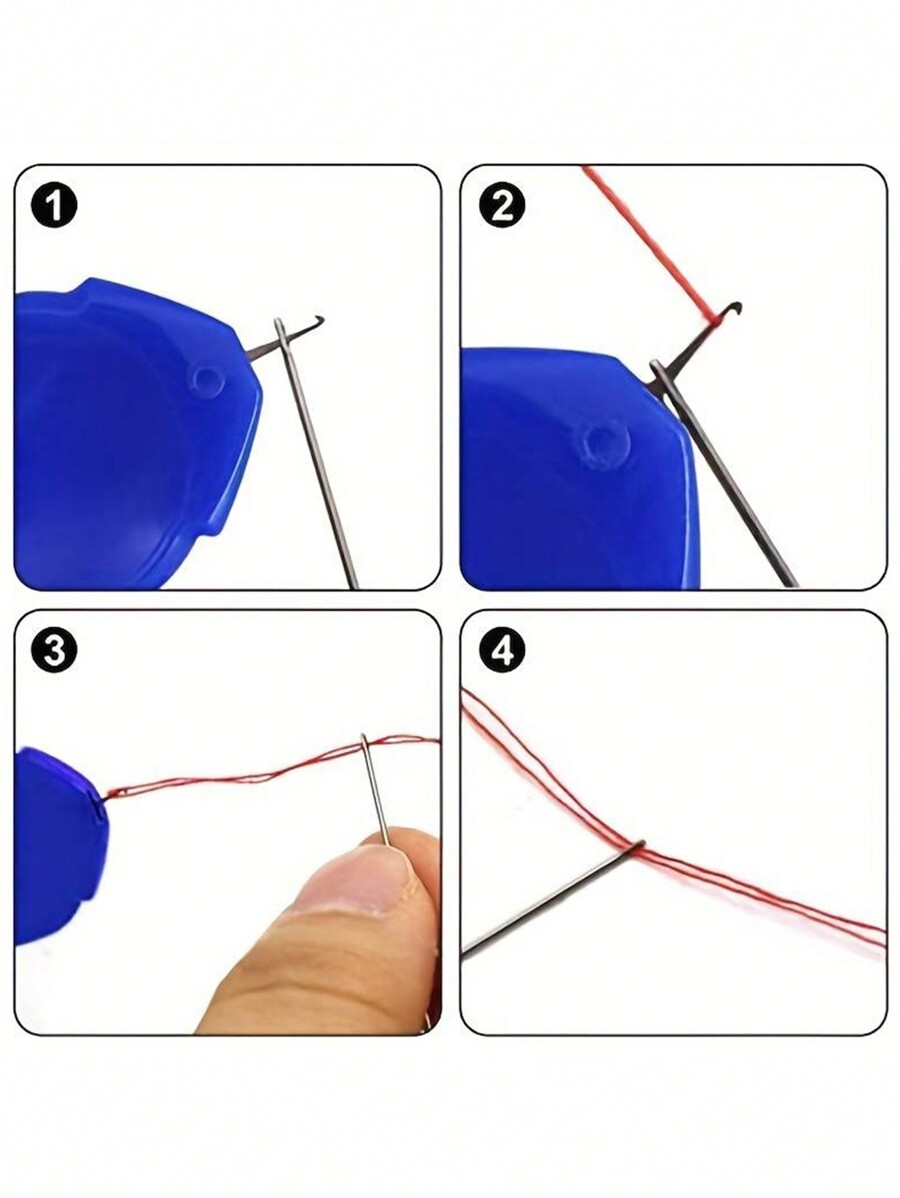 1

2

3

4