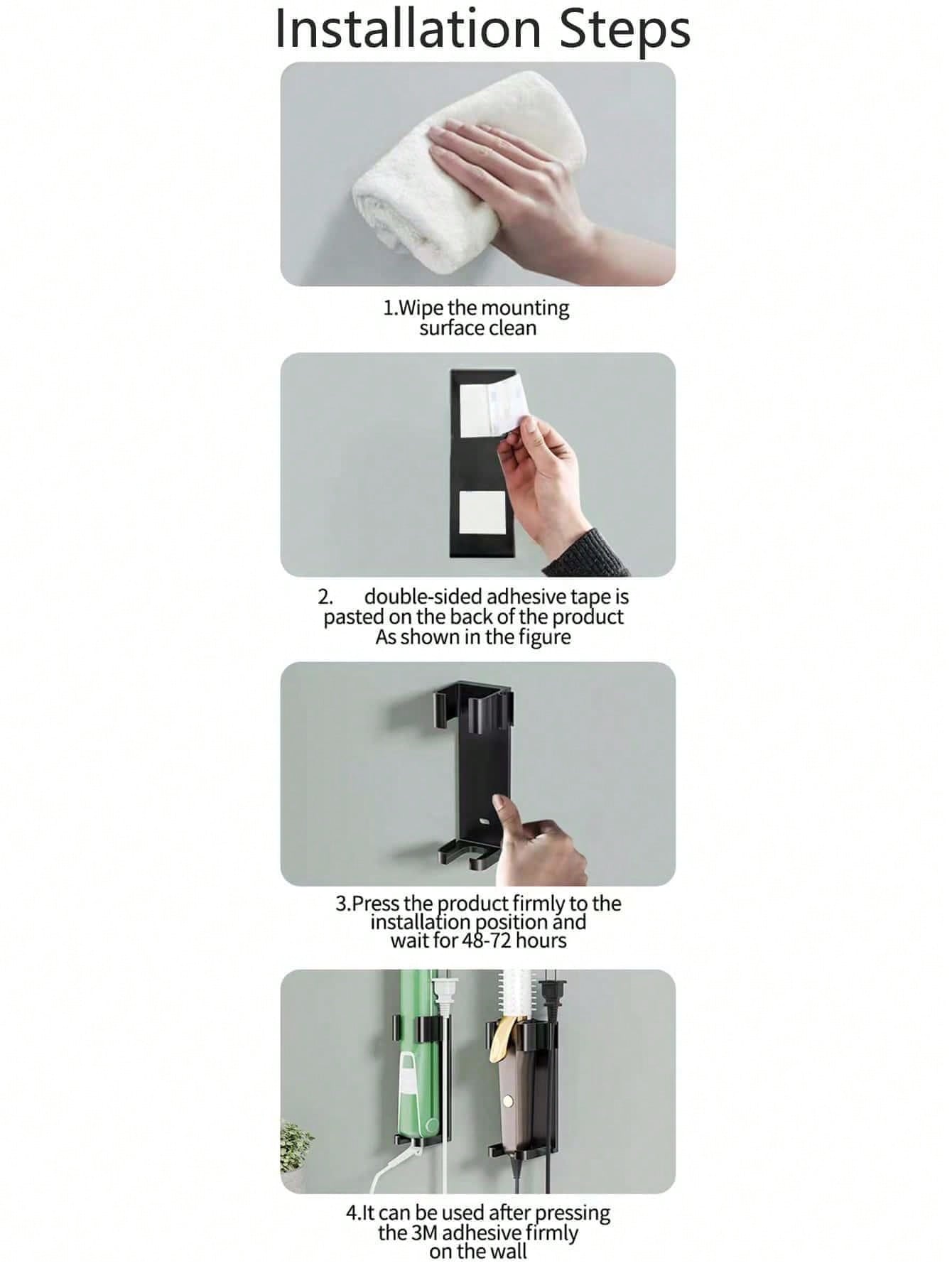 Installation Steps

1.Wipe the mounting surface clean

2. double-sided adhesive tape is pasted on the back of the product As shown in the figure

3.Press the product firmly to the installation position and wait for 48-72 hours

4.It can be used after pressing the 3M adhesive firmly on the wall