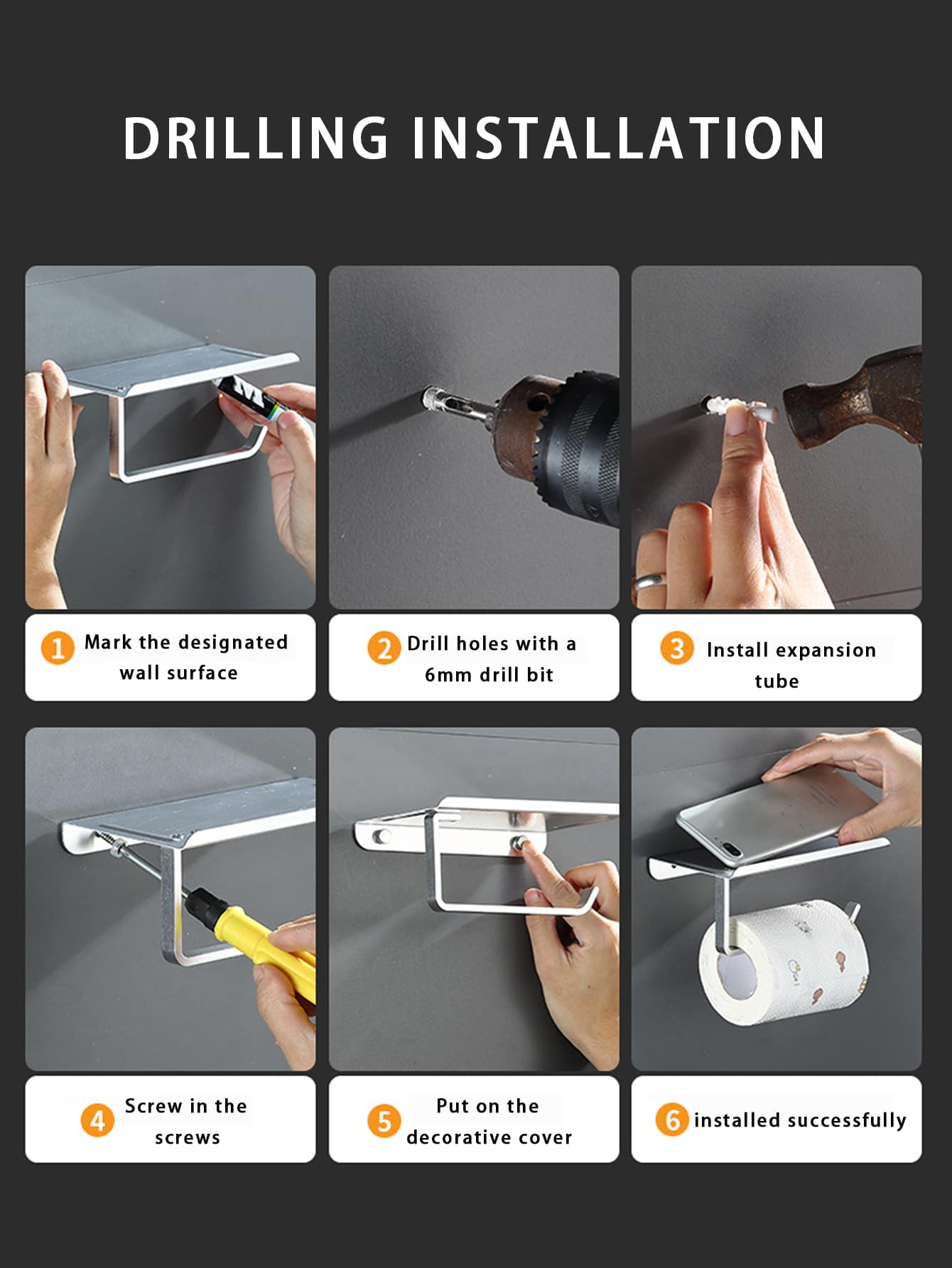 DRILLING INSTALLATION

1 Mark the designated wall surface

2 Drill holes with a 6mm drill bit

3 Install expansion tube

4 Screw in the screws

5 Put on the decorative cover

6 installed successfully