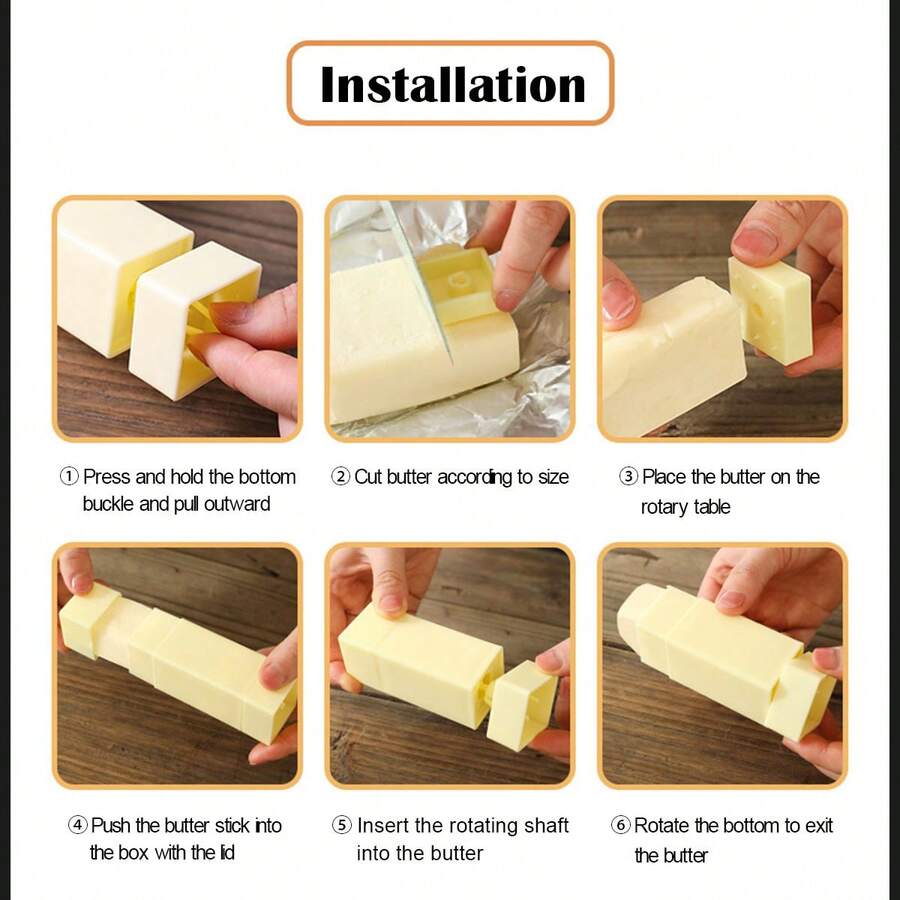 Installation

① Press and hold the bottom buckle and pull outward

② Cut butter according to size

③ Place the butter on the rotary table

④ Push the butter stick into the box with the lid

⑤ Insert the rotating shaft into the butter

⑥ Rotate the bottom to exit the butter