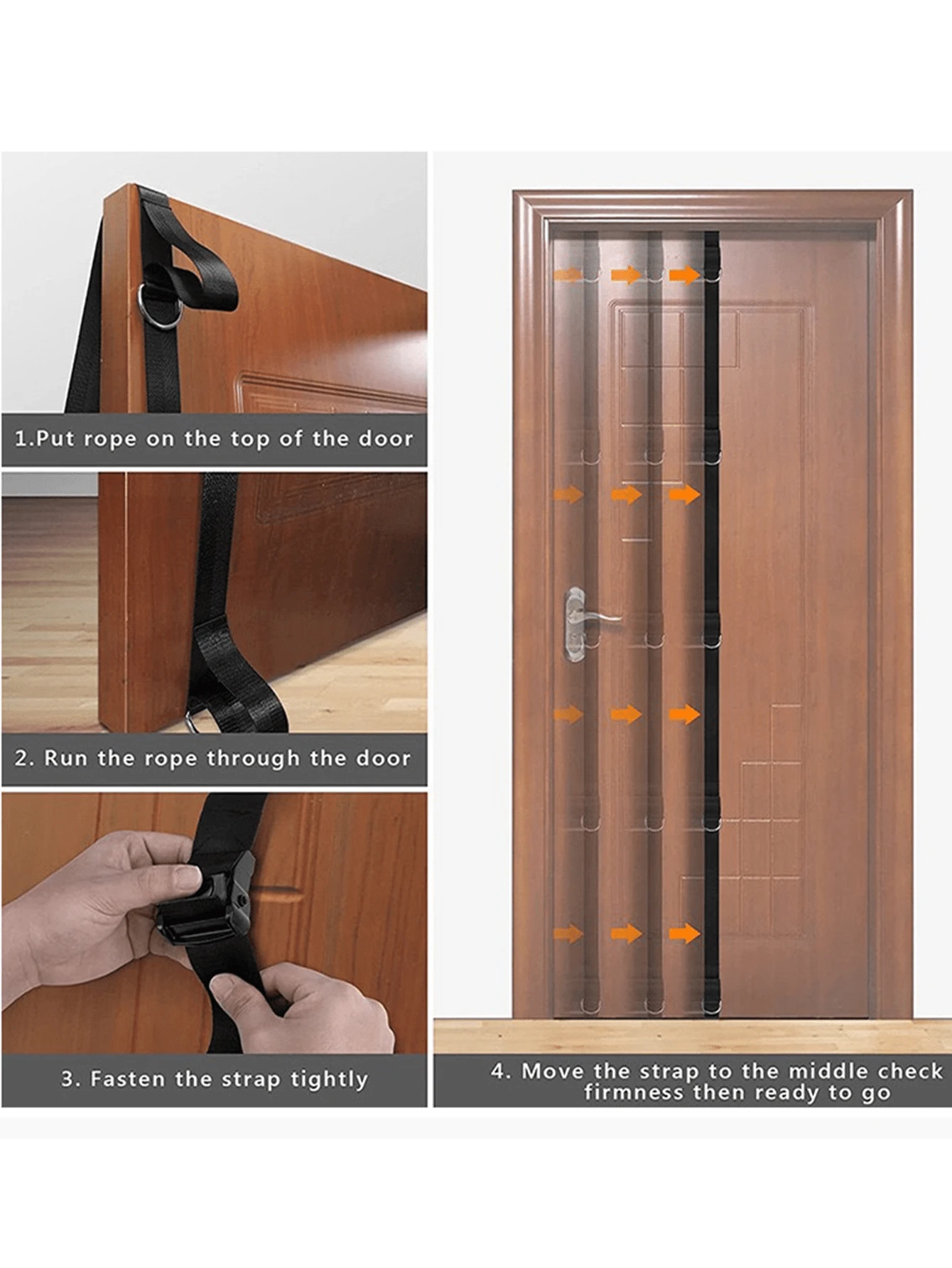 1.Put rope on the top of the door

2. Run the rope through the door

3. Fasten the strap tightly

4. Move the strap to the middle check firmness then ready to go