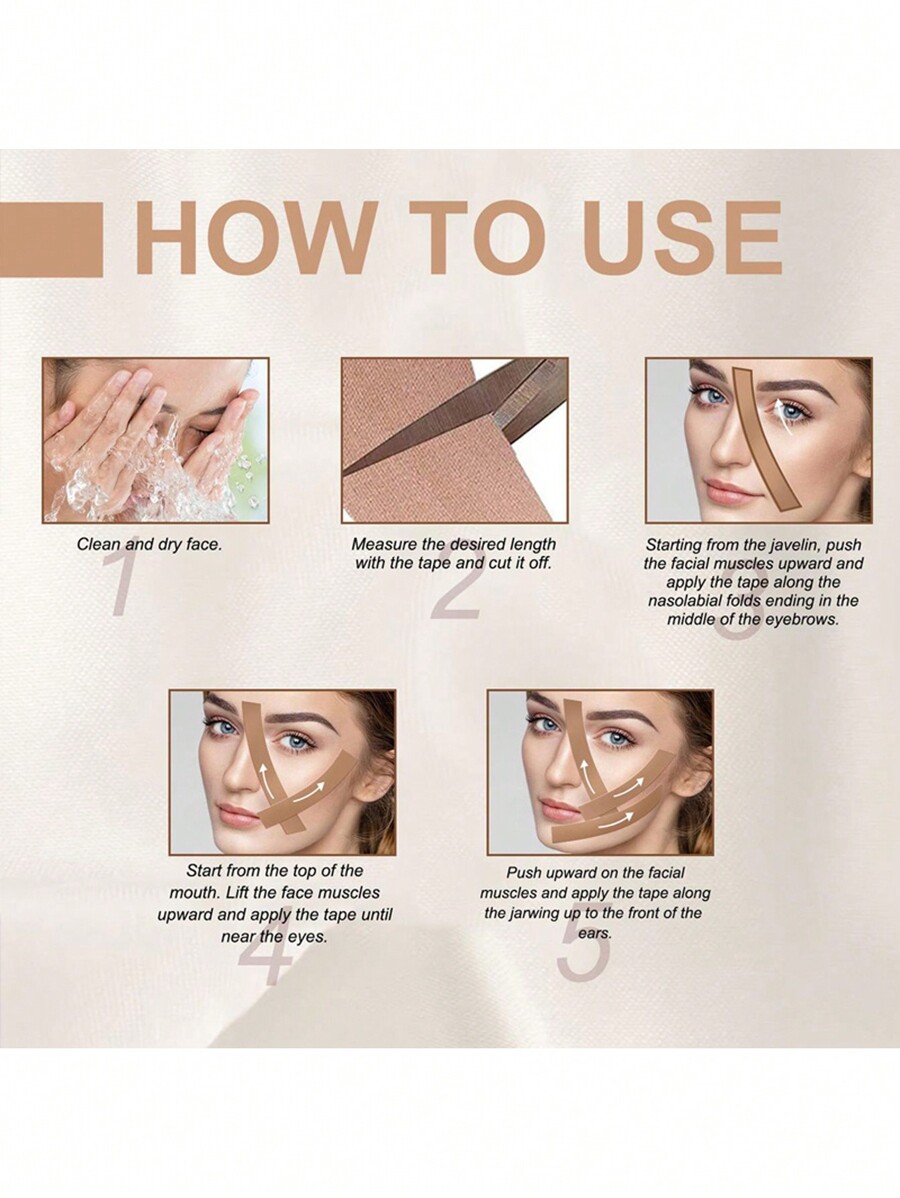 HOW TO USE

Clean and dry face.

1

Measure the desired length with the tape and cut it off.

2

Starting from the javelin, push the facial muscles upward and apply the tape along the nasolabial folds ending in the middle of the eyebrows.

3

Start from the top of the mouth. Lift the face muscles upward and apply the tape until near the eyes.

4

Push upward on the facial muscles and apply the tape along the jarwing up to the front of the ears.

5