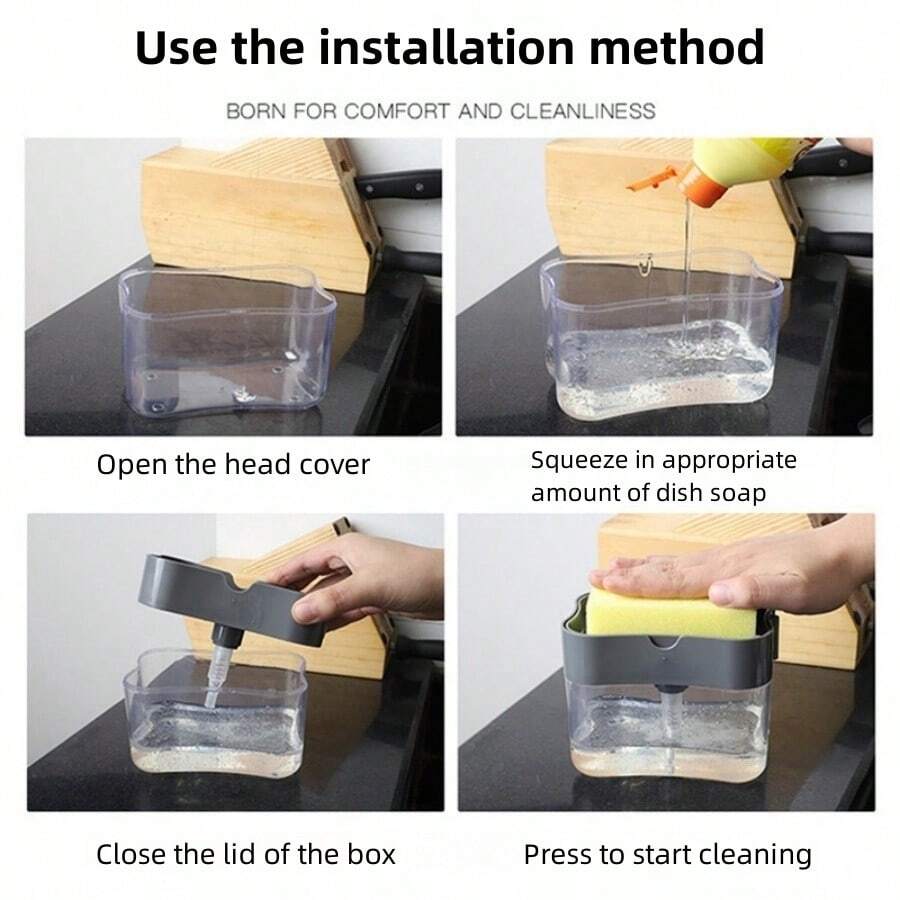 Use the installation method

BORN FOR COMFORT AND CLEANLINESS

Open the head cover

Squeeze in appropriate amount of dish soap

Close the lid of the box

Press to start cleaning