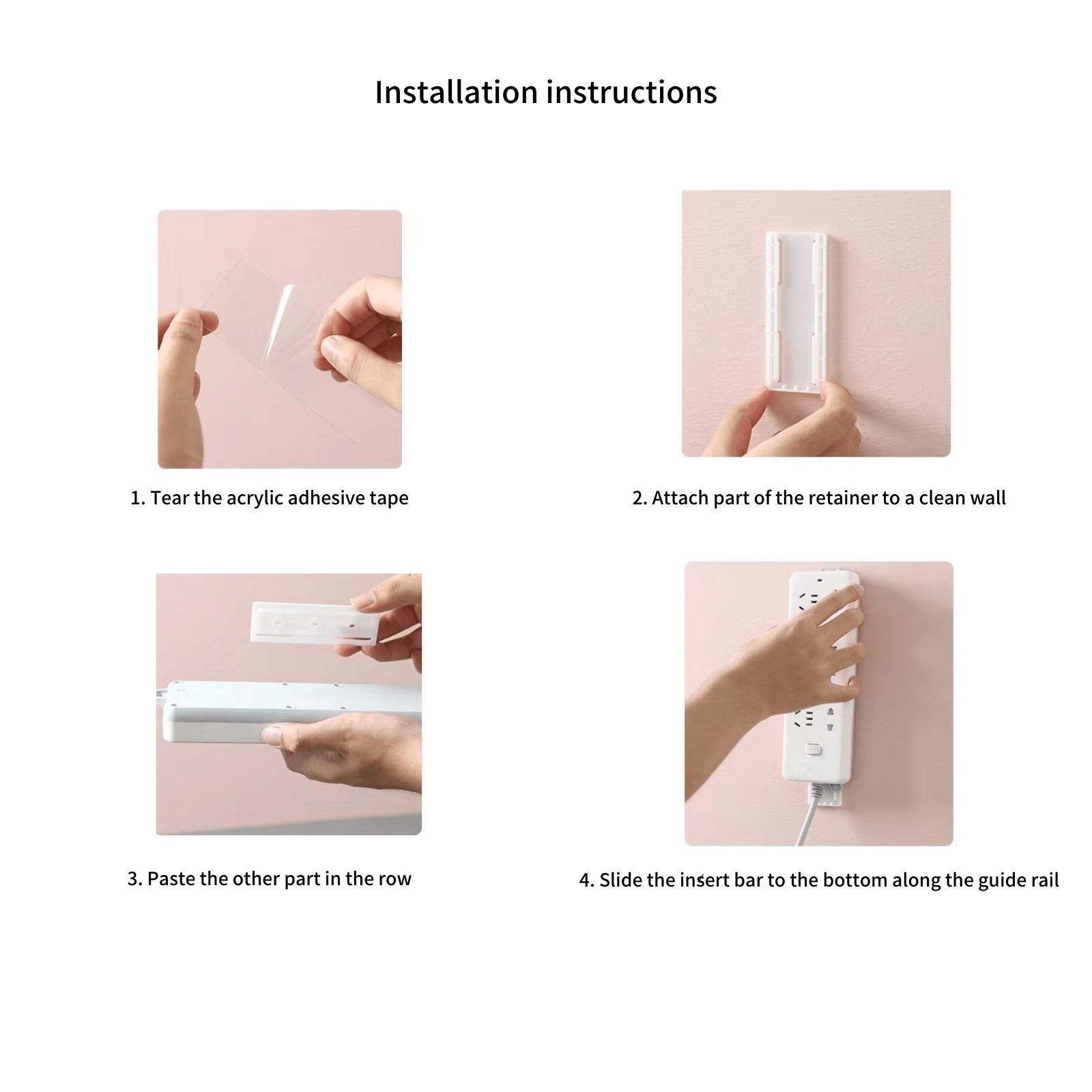 Installation instructions

1. Tear the acrylic adhesive tape

2. Attach part of the retainer to a clean wall

3. Paste the other part in the row

4. Slide the insert bar to the bottom along the guide rail