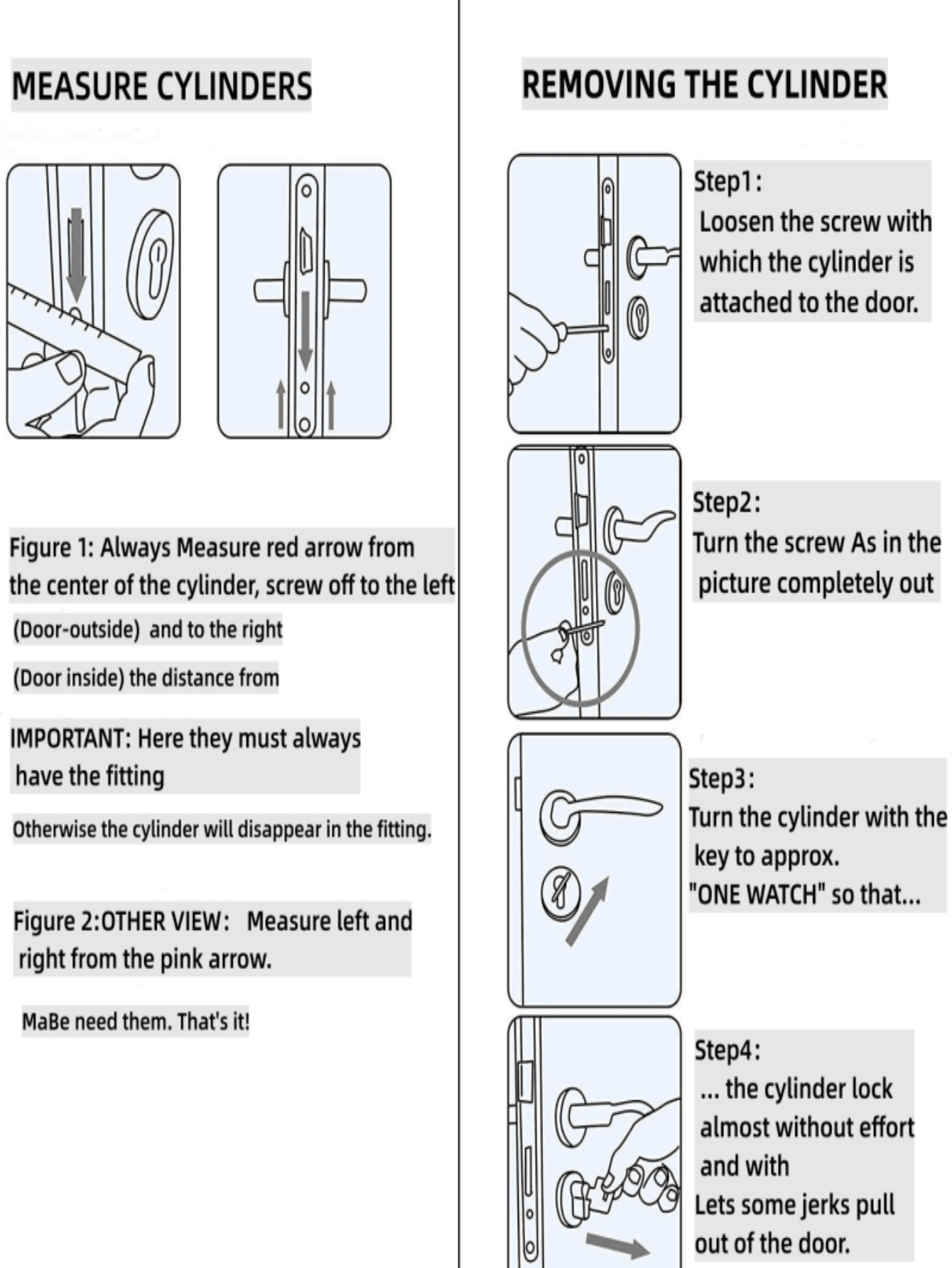 MEASURE CYLINDERS

Figure 1: Always Measure red arrow from the center of the cylinder, screw off to the left

(Door-outside) and to the right

(Door inside) the distance from

IMPORTANT: Here they must always have the fitting

Otherwise the cylinder will disappear in the fitting.

Figure 2:OTHER VIEW: Measure left and right from the pink arrow.

MaBe need them. That's it!

REMOVING THE CYLINDER

Step1:
Loosen the screw with which the cylinder is attached to the door.

Step2:
Turn the screw As in the picture completely out

Step3:
Turn the cylinder with the key to approx.
"ONE WATCH" so that...

Step4:
... the cylinder lock almost without effort and with
Lets some jerks pull out of the door.