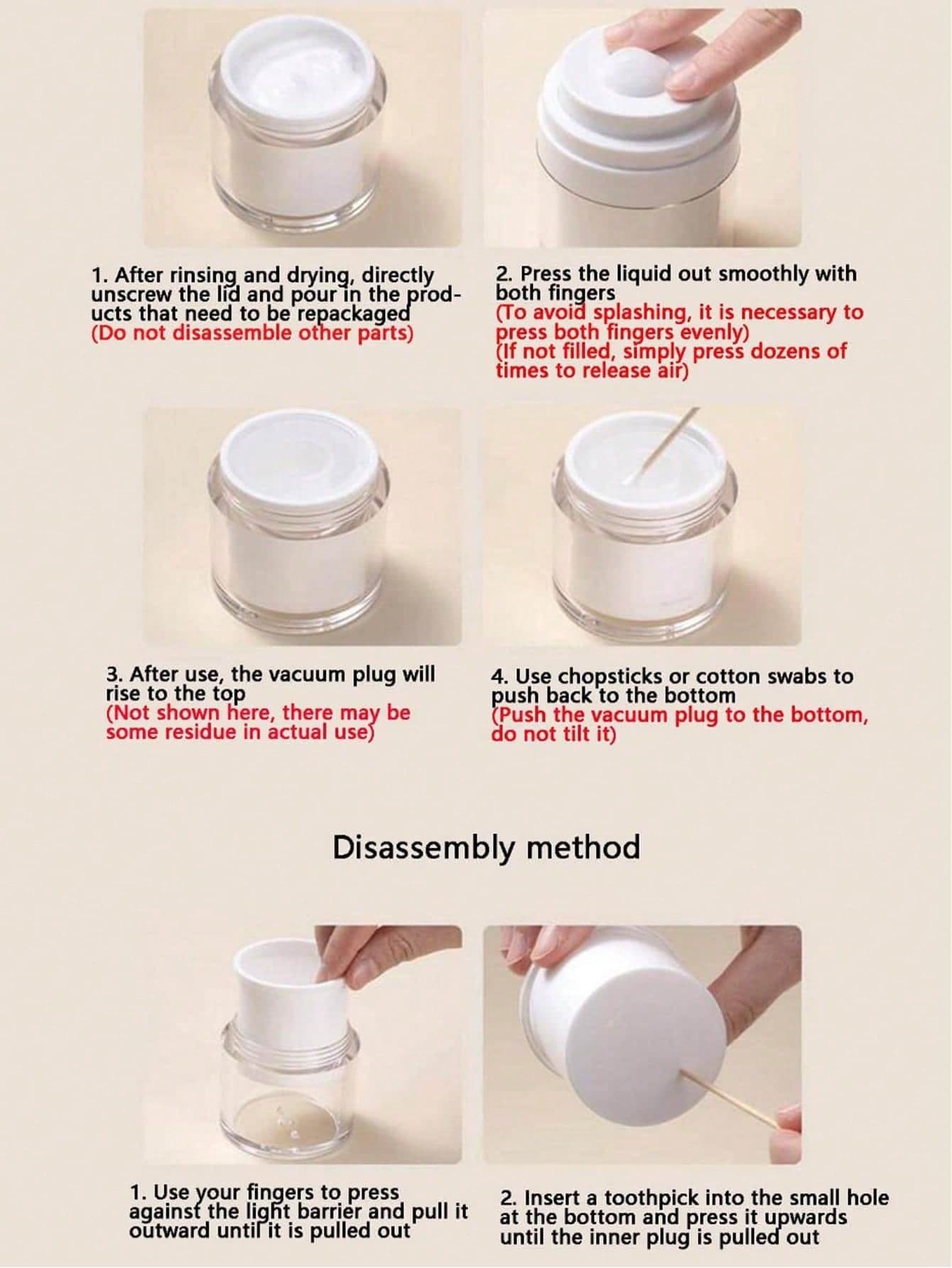 1. After rinsing and drying, directly unscrew the lid and pour in the products that need to be repackaged
(Do not disassemble other parts)

2. Press the liquid out smoothly with both fingers
(To avoid splashing, it is necessary to press both fingers evenly)
(If not filled, simply press dozens of times to release air)

3. After use, the vacuum plug will rise to the top
(Not shown here, there may be some residue in actual use)

4. Use chopsticks or cotton swabs to push back to the bottom
(Push the vacuum plug to the bottom, do not tilt it)

Disassembly method

1. Use your fingers to press against the light barrier and pull it outward until it is pulled out

2. Insert a toothpick into the small hole at the bottom and press it upwards until the inner plug is pulled out