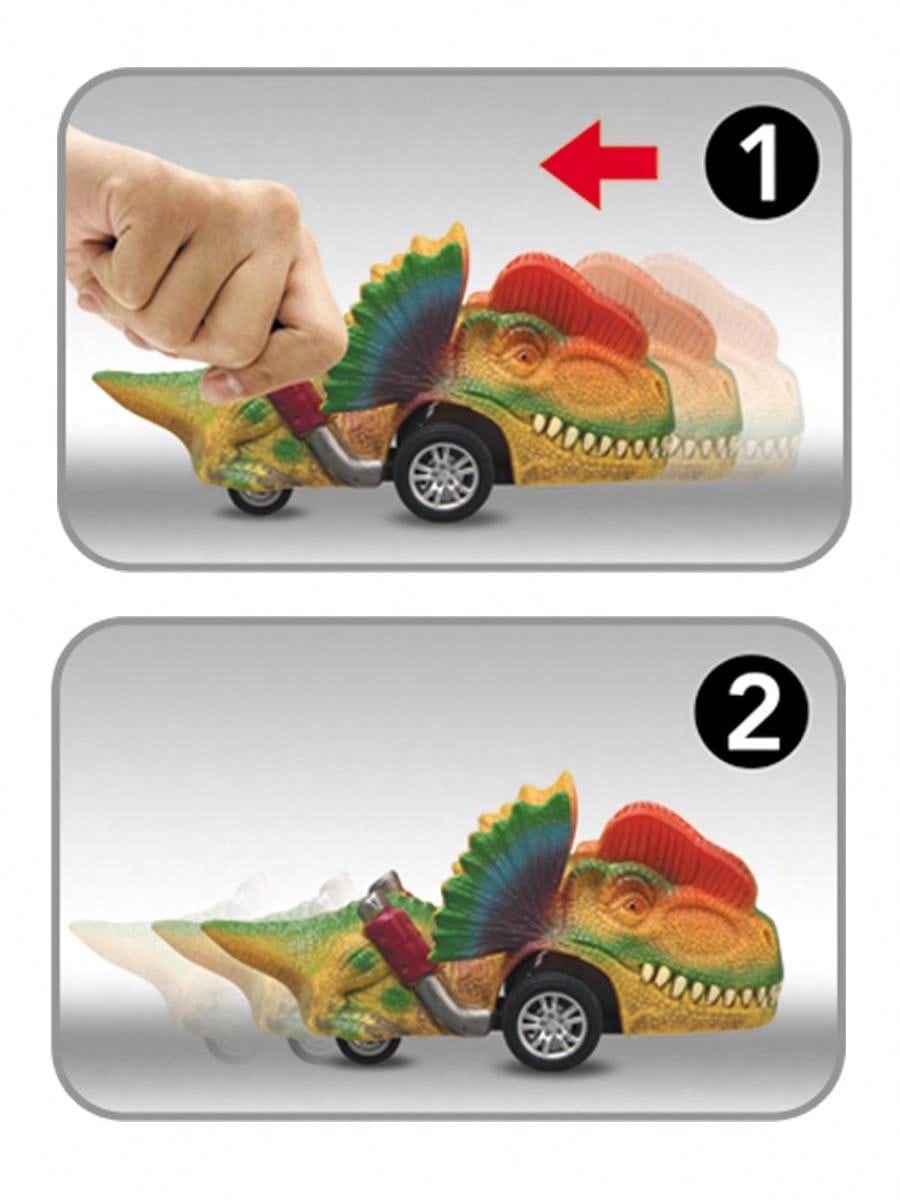 1

2