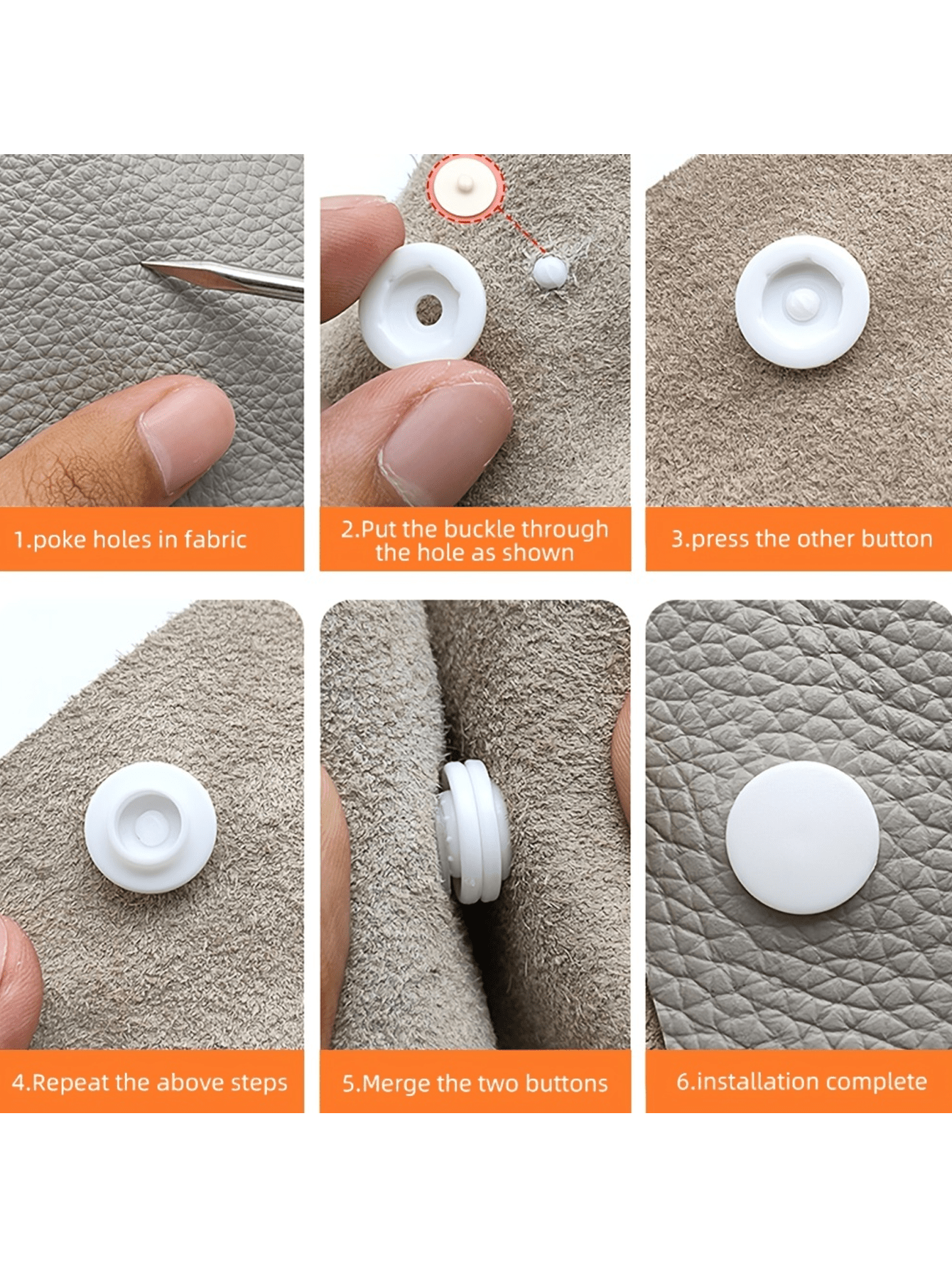 1.poke holes in fabric

2.Put the buckle through the hole as shown

3.press the other button

4.Repeat the above steps

5.Merge the two buttons

6.installation complete