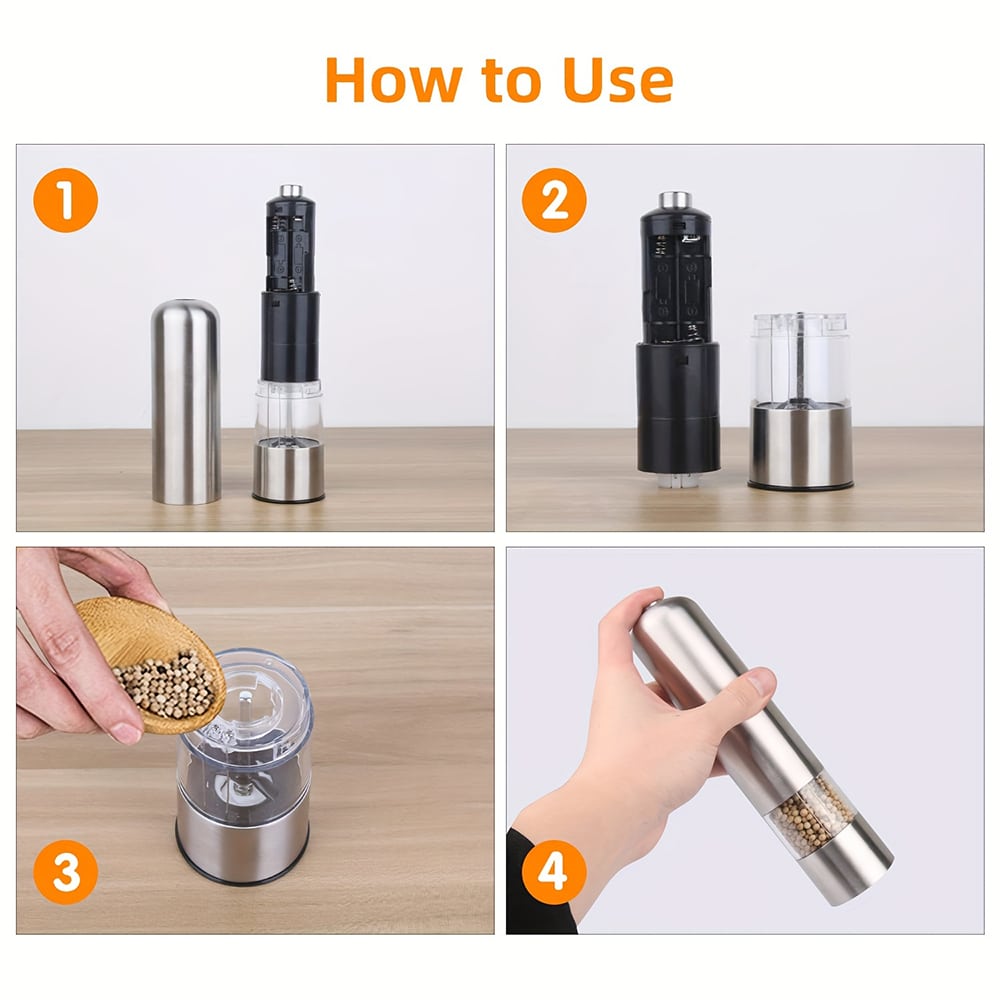 How to Use

1

2

3

4