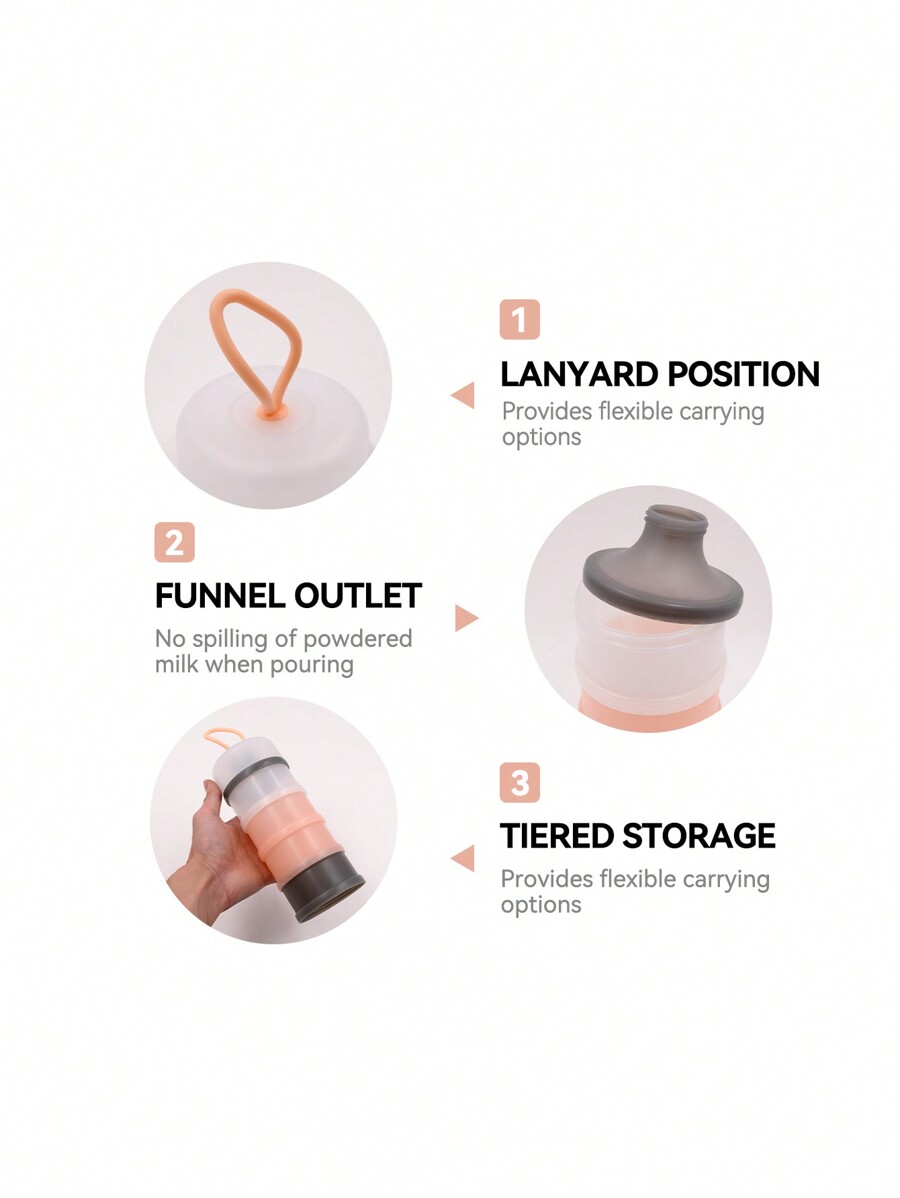 1
LANYARD POSITION
Provides flexible carrying options

2
FUNNEL OUTLET
No spilling of powdered milk when pouring

3
TIERED STORAGE
Provides flexible carrying options