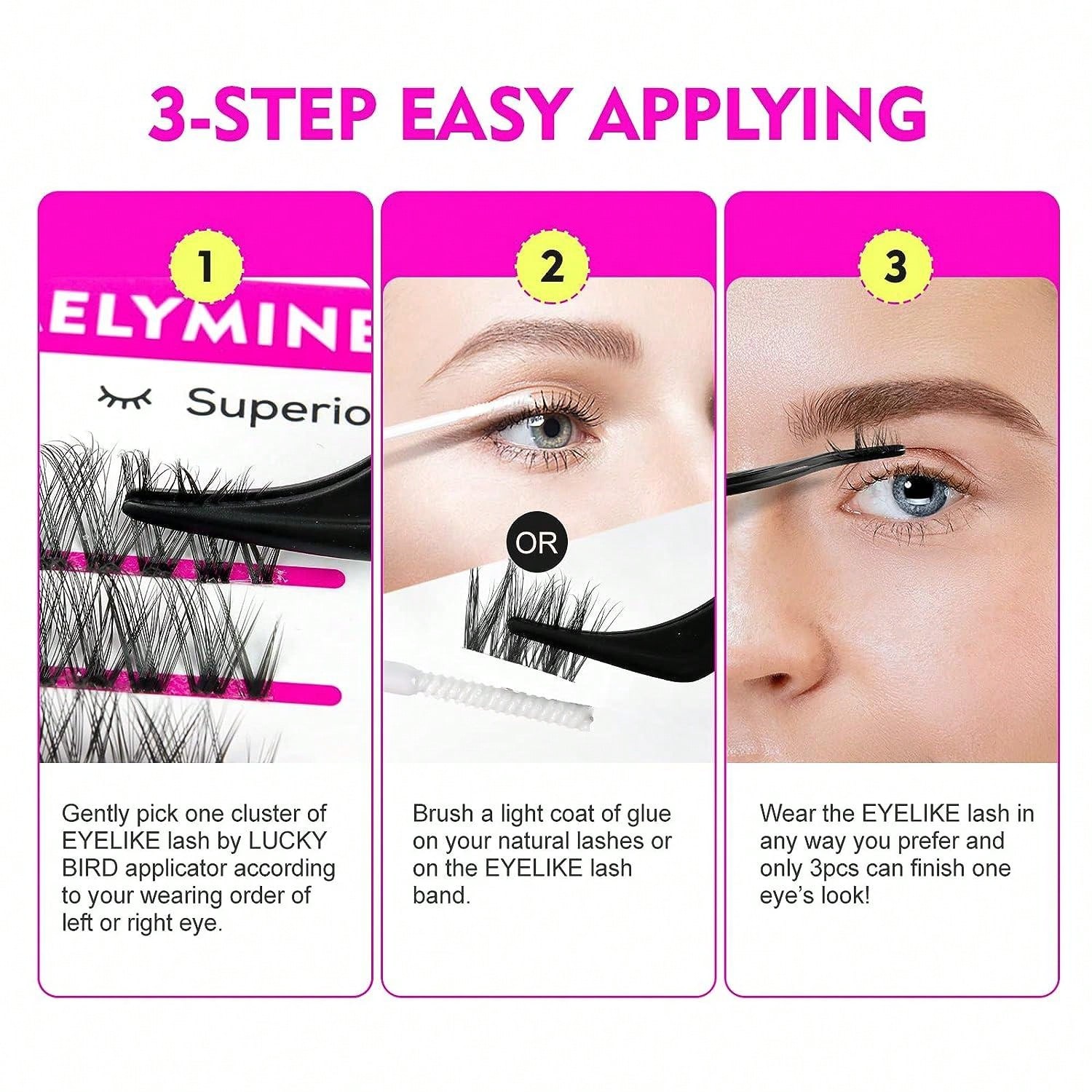 3-STEP EASY APPLYING

1

ELYMINE

Superio

Gently pick one cluster of EYELIKE lash by LUCKY BIRD applicator according to your wearing order of left or right eye.

2

OR

Brush a light coat of glue on your natural lashes or on the EYELIKE lash band.

3

Wear the EYELIKE lash in any way you prefer and only 3pcs can finish one eye's look!