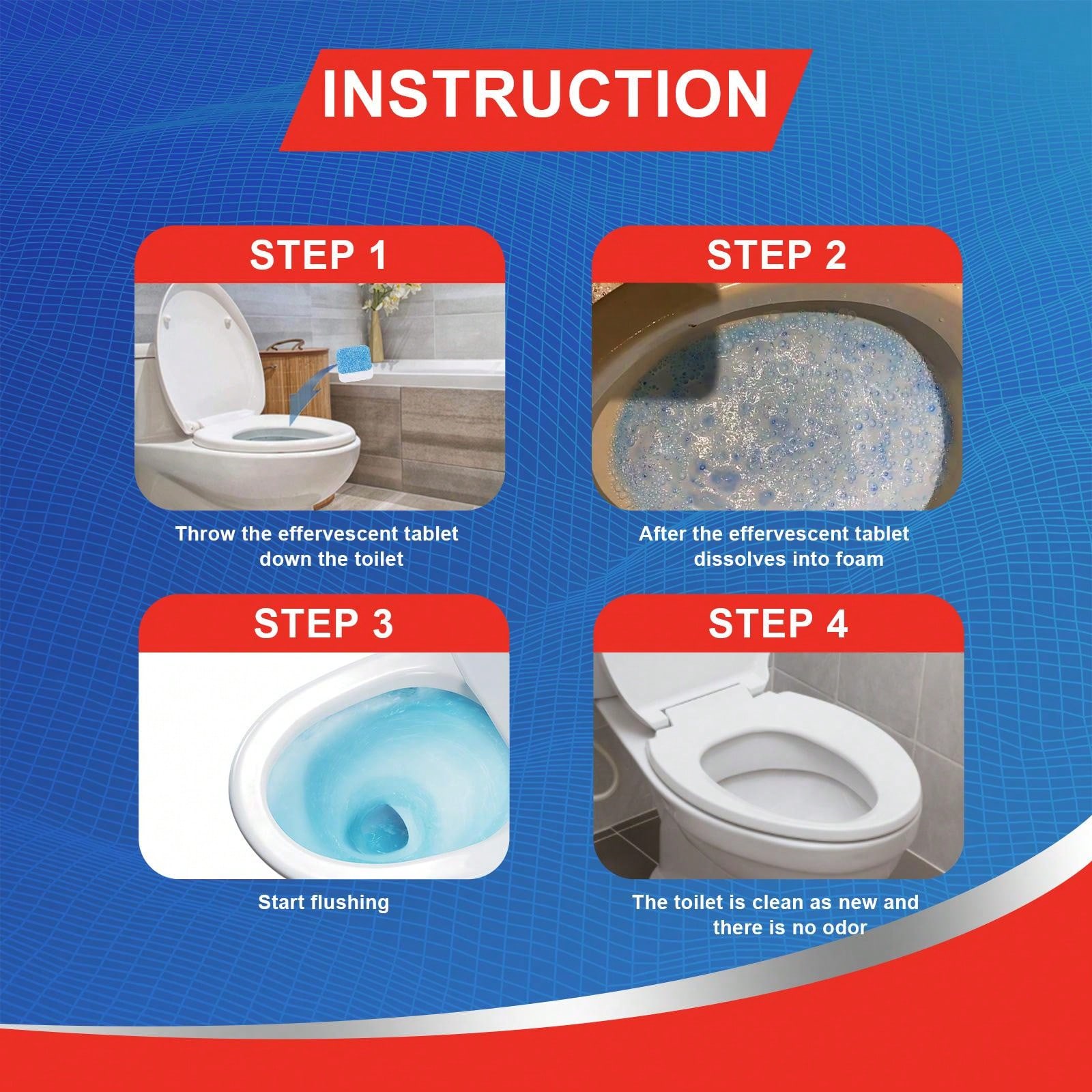 INSTRUCTION

STEP 1

Throw the effervescent tablet down the toilet

STEP 2

After the effervescent tablet dissolves into foam

STEP 3

Start flushing

STEP 4

The toilet is clean as new and there is no odor