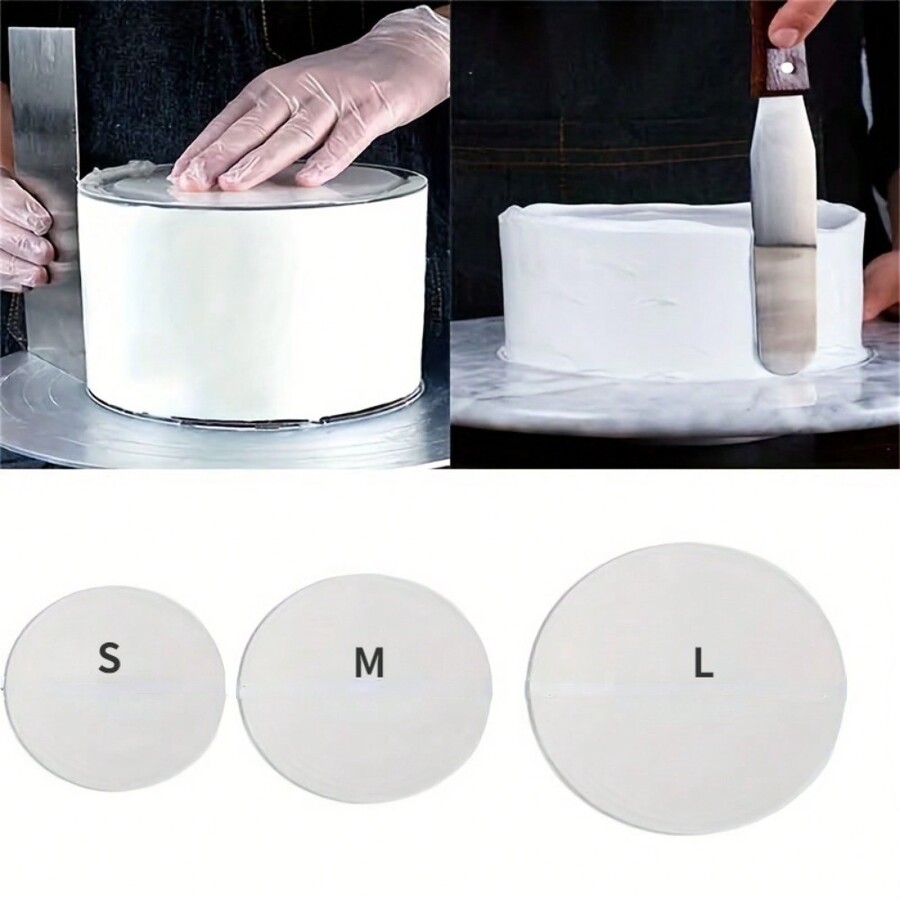 S

M

L