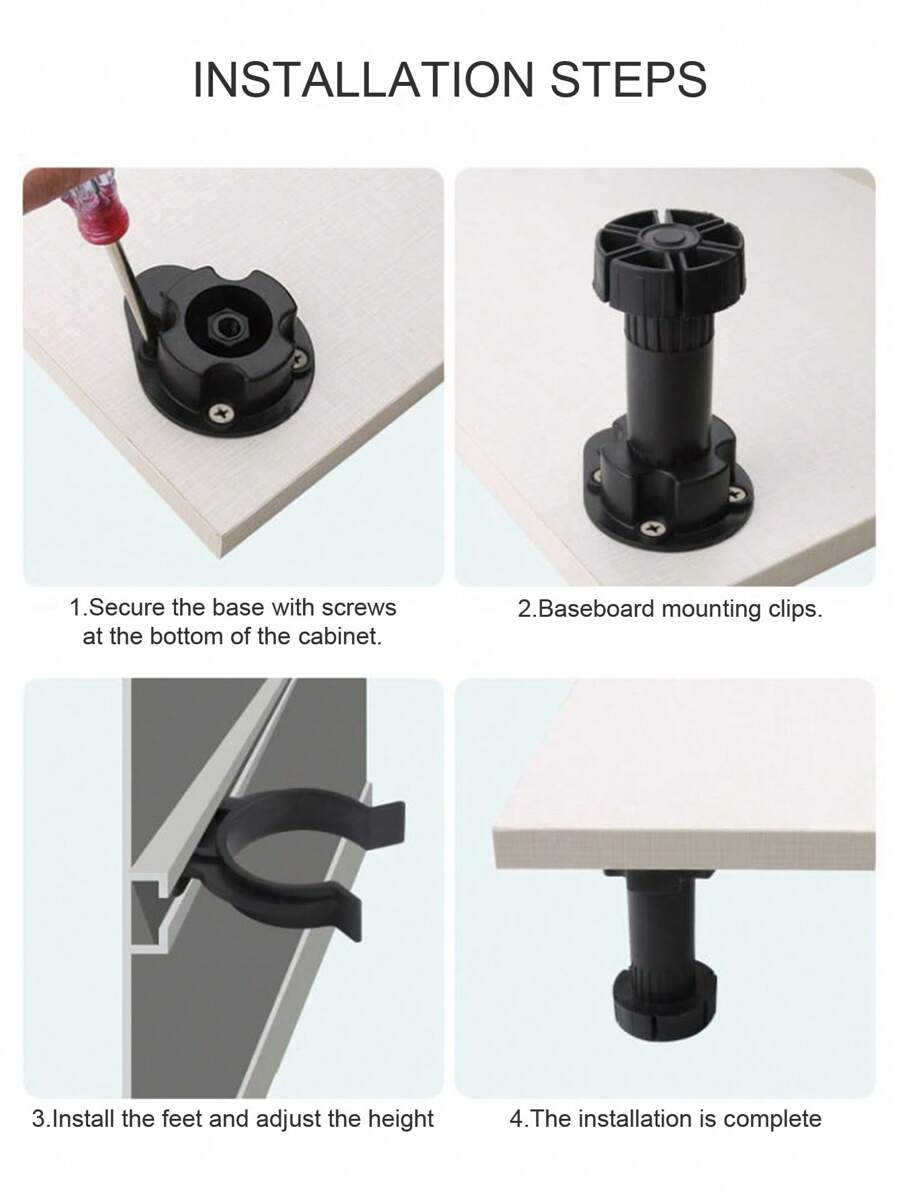 INSTALLATION STEPS

1.Secure the base with screws at the bottom of the cabinet.

2.Baseboard mounting clips.

3.Install the feet and adjust the height

4.The installation is complete