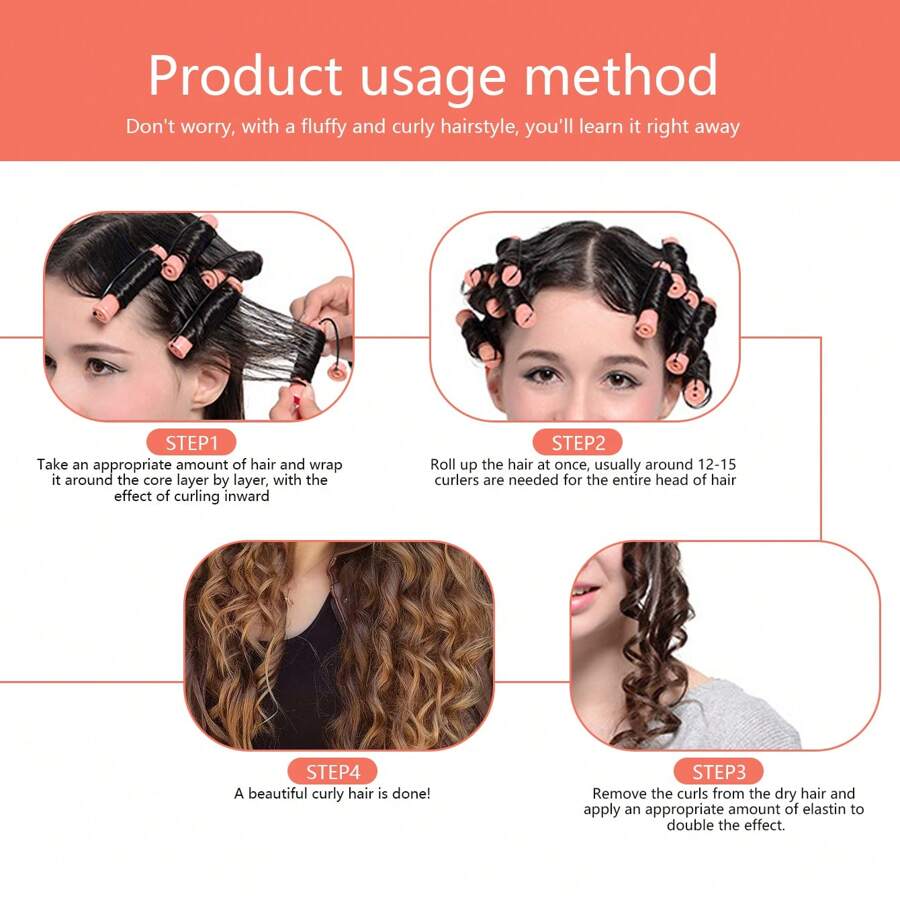 Product usage method

Don't worry, with a fluffy and curly hairstyle, you'll learn it right away

STEP1

Take an appropriate amount of hair and wrap it around the core layer by layer, with the effect of curling inward

STEP2

Roll up the hair at once, usually around 12-15 curlers are needed for the entire head of hair

STEP4

A beautiful curly hair is done!

STEP3

Remove the curls from the dry hair and apply an appropriate amount of elastin to double the effect.